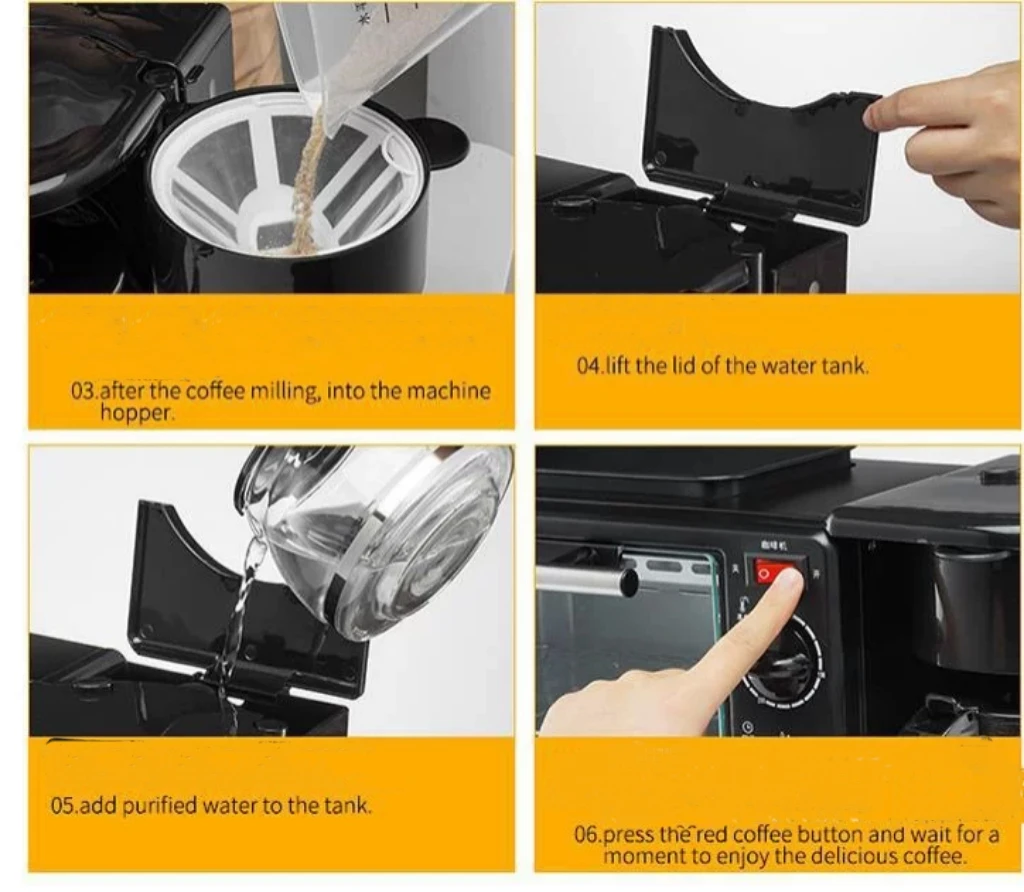 03.after the coffee milling, into the machine hopper.

04.lift the lid of the water tank.

05.add purified water to the tank.

咖啡机

06.press the red coffee button and wait for a moment to enjoy the delicious coffee.