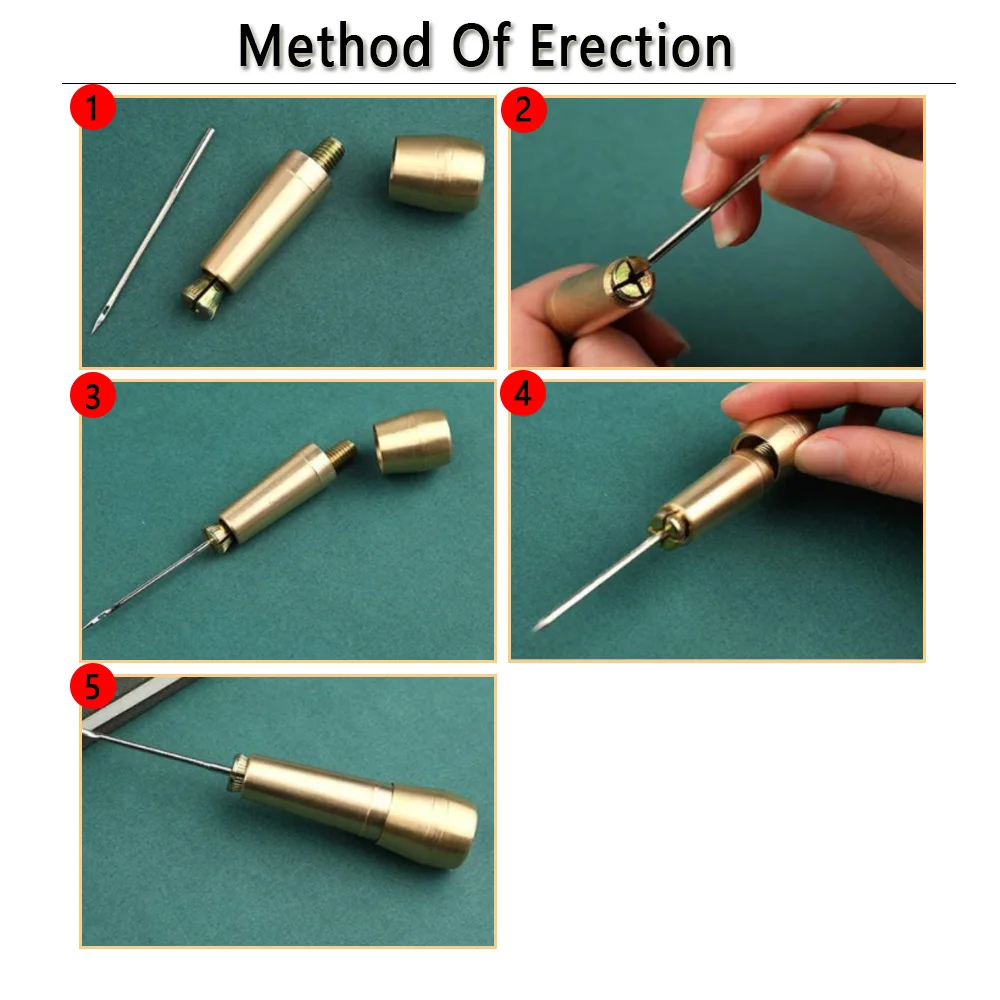 Method Of Erection

1

2

3

4

5