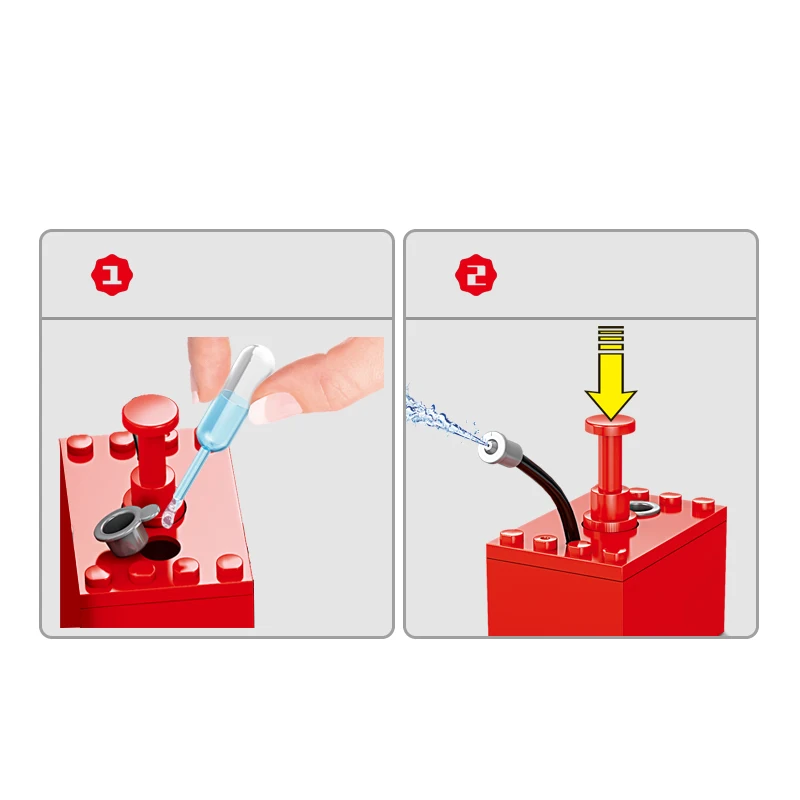 1

2