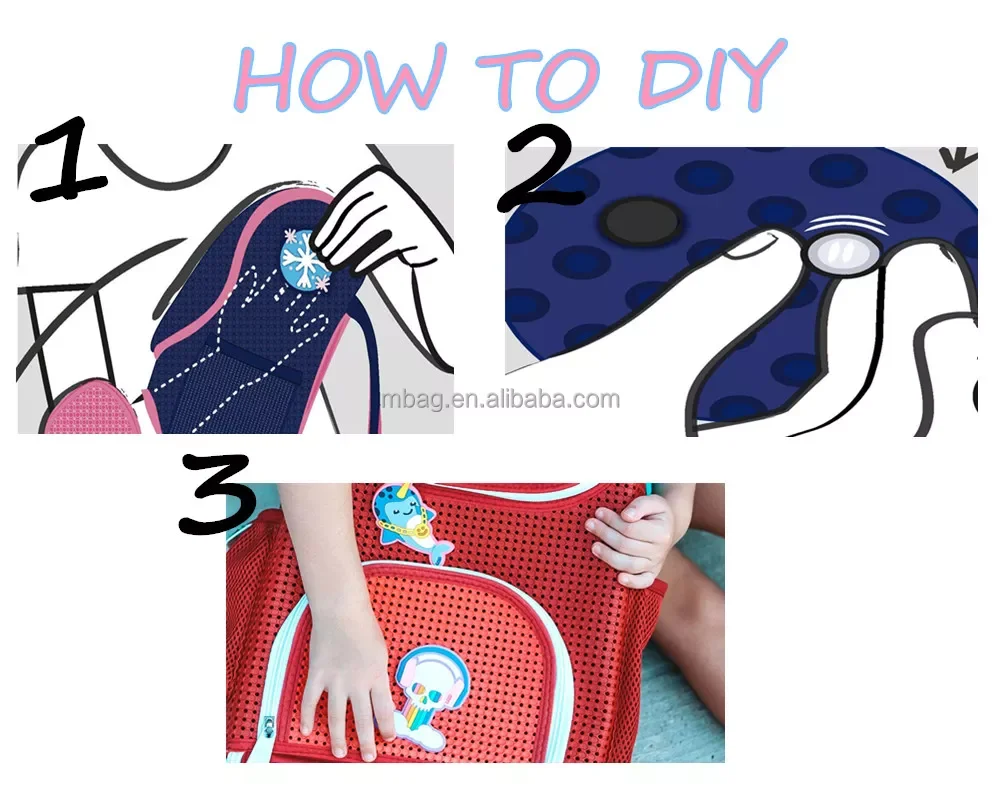 HOW TO DIY

1

2

mbag.en.alibaba.com

3