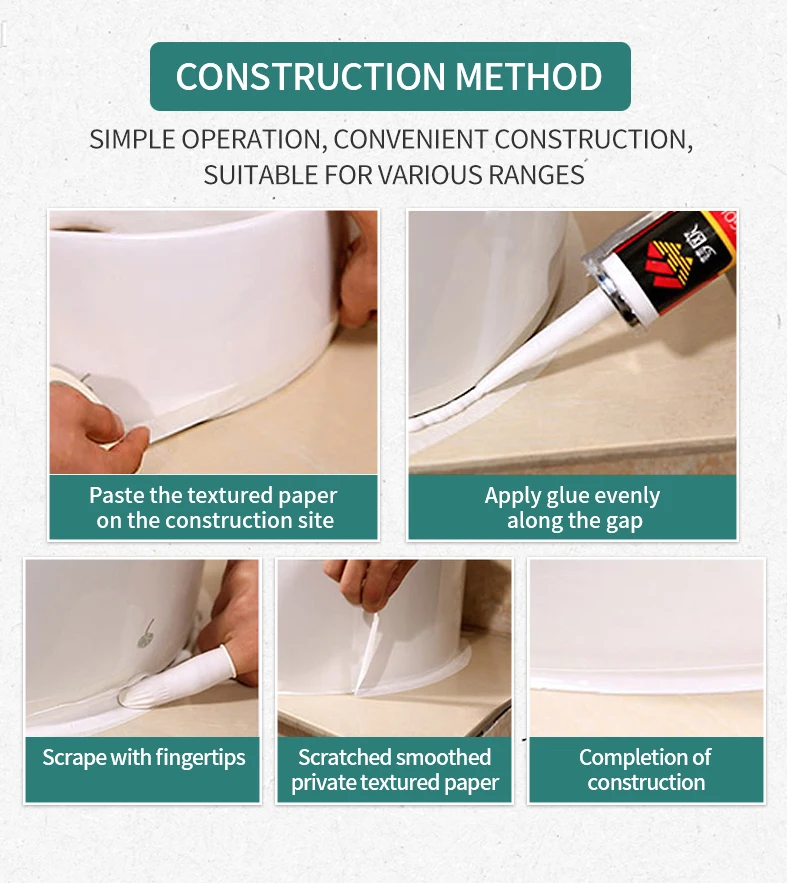 CONSTRUCTION METHOD

SIMPLE OPERATION, CONVENIENT CONSTRUCTION, SUITABLE FOR VARIOUS RANGES

Paste the textured paper on the construction site

Apply glue evenly along the gap

Scrape with fingertips

Scratched smoothed private textured paper

Completion of construction