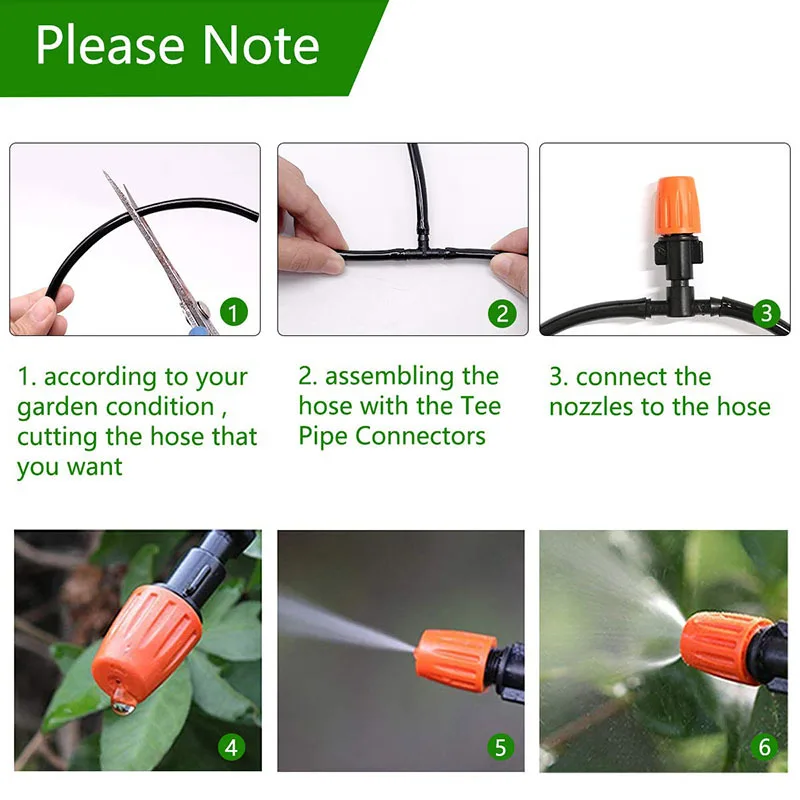 Please Note

1

2

3

1. according to your garden condition , cutting the hose that you want

2. assembling the hose with the Tee Pipe Connectors

3. connect the nozzles to the hose

4

5

6