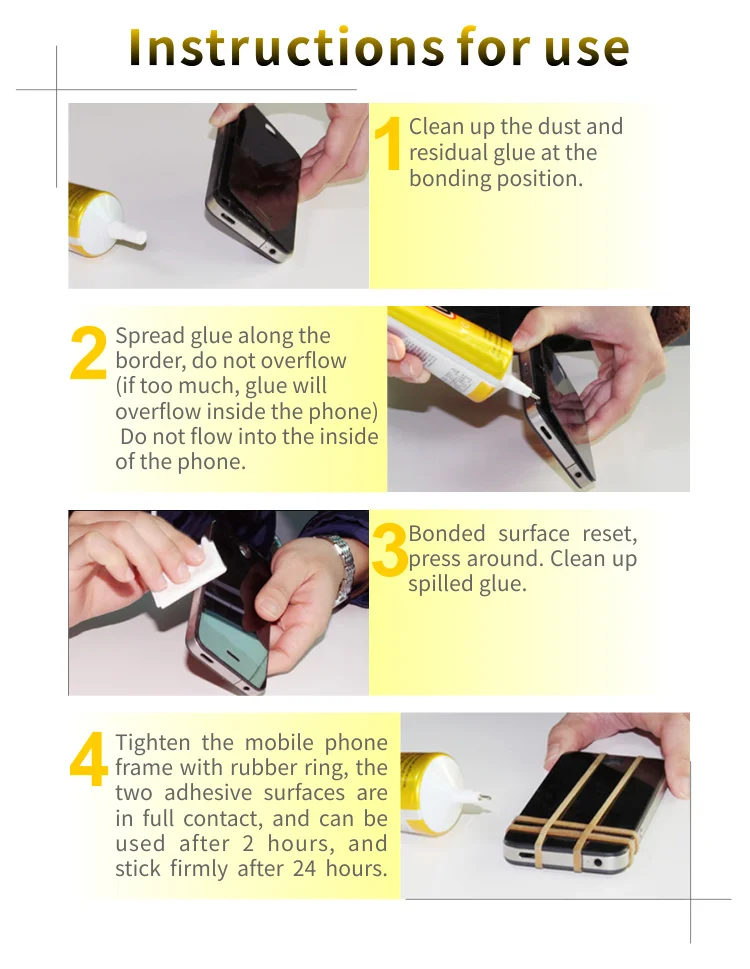 Instructions for use

1 Clean up the dust and residual glue at the bonding position.

2 Spread glue along the border, do not overflow (if too much, glue will overflow inside the phone) Do not flow into the inside of the phone.

3 Bonded surface reset, press around. Clean up spilled glue.

4 Tighten the mobile phone frame with rubber ring, the two adhesive surfaces are in full contact, and can be used after 2 hours, and stick firmly after 24 hours.