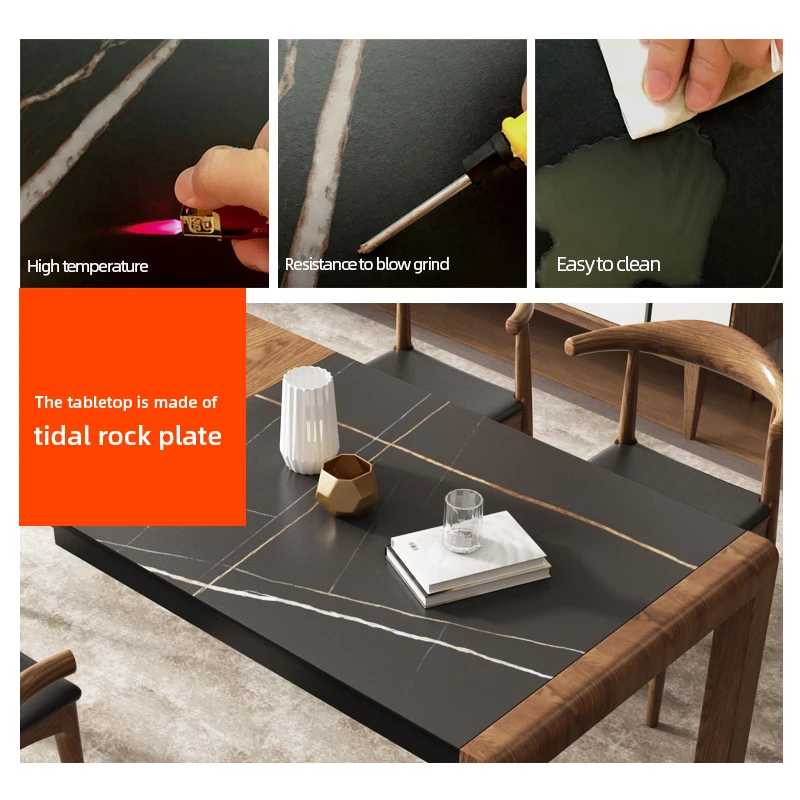 High temperature

Resistance to blow grind

Easy to clean

The tabletop is made of

tidal rock plate