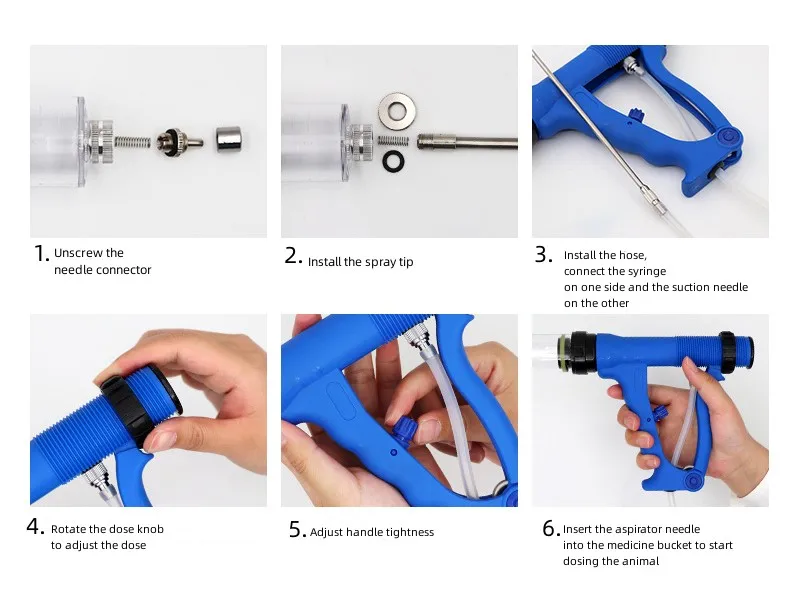 1. Unscrew the needle connector

2. Install the spray tip

3. Install the hose, connect the syringe on one side and the suction needle on the other

4. Rotate the dose knob to adjust the dose

5. Adjust handle tightness

6. Insert the aspirator needle into the medicine bucket to start dosing the animal