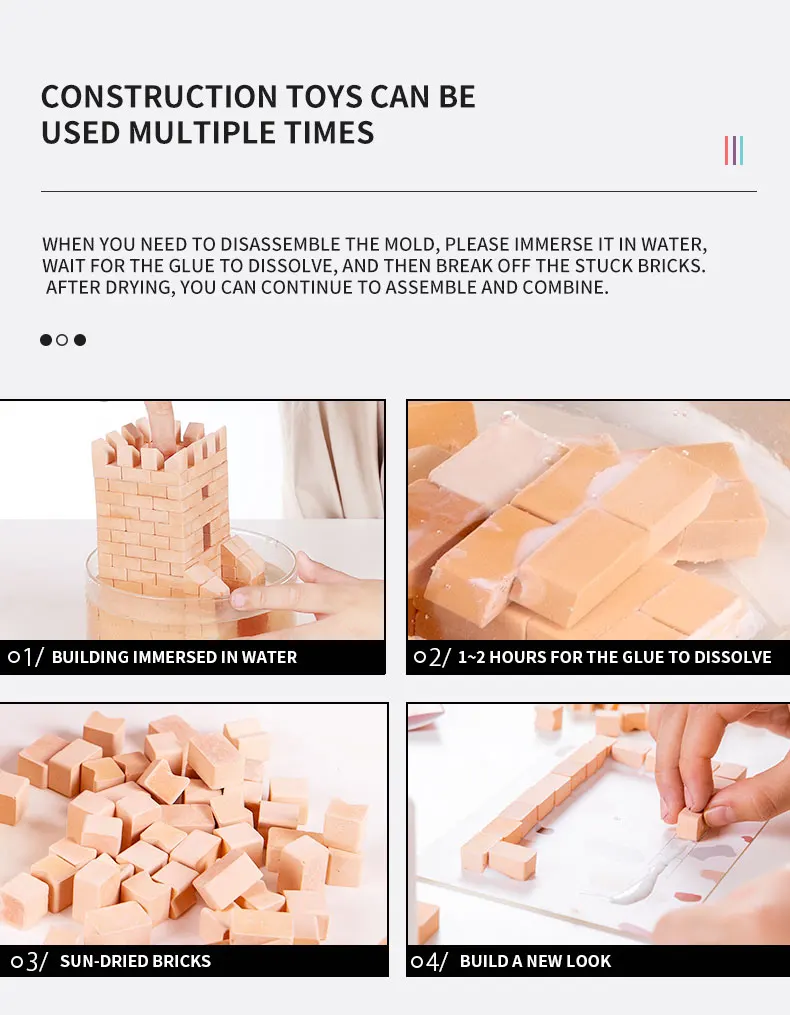 CONSTRUCTION TOYS CAN BE USED MULTIPLE TIMES

WHEN YOU NEED TO DISASSEMBLE THE MOLD, PLEASE IMMERSE IT IN WATER, WAIT FOR THE GLUE TO DISSOLVE, AND THEN BREAK OFF THE STUCK BRICKS. AFTER DRYING, YOU CAN CONTINUE TO ASSEMBLE AND COMBINE.

01/ BUILDING IMMERSED IN WATER

02/ 1~2 HOURS FOR THE GLUE TO DISSOLVE

03/ SUN-DRIED BRICKS

04/ BUILD A NEW LOOK