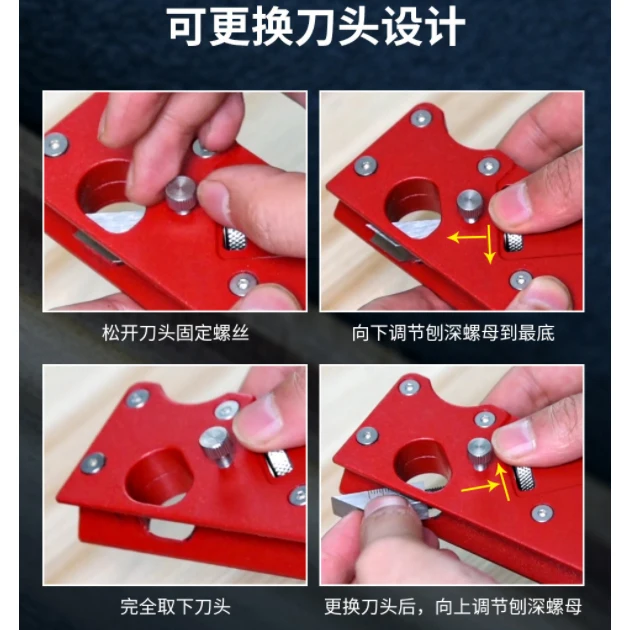 可更换刀头设计

松开刀头固定螺丝

向下调节刨深螺母到最底

完全取下刀头

更换刀头后，向上调节刨深螺母