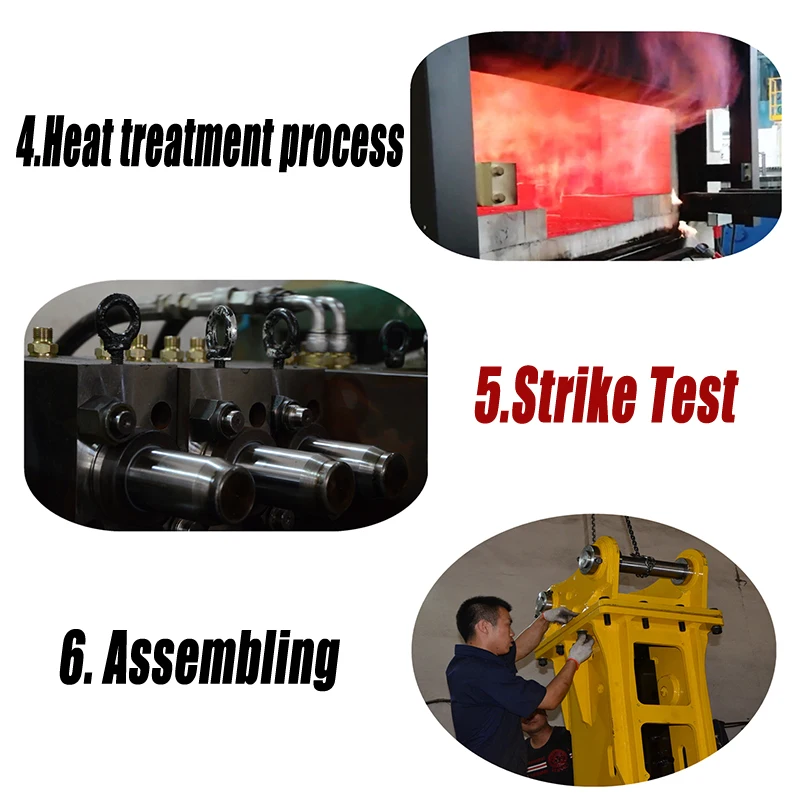 4.Heat treatment process

5.Strike Test

6. Assembling