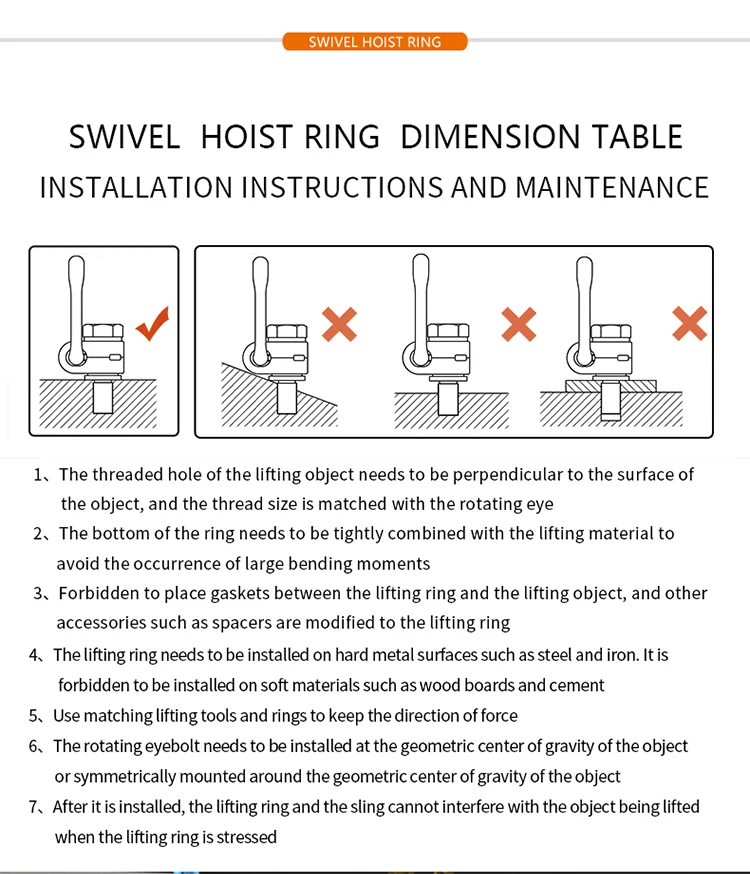 SWIVEL HOIST RING

SWIVEL HOIST RING DIMENSION TABLE

INSTALLATION INSTRUCTIONS AND MAINTENANCE

1、The threaded hole of the lifting object needs to be perpendicular to the surface of the object, and the thread size is matched with the rotating eye

2、The bottom of the ring needs to be tightly combined with the lifting material to avoid the occurrence of large bending moments

3、Forbidden to place gaskets between the lifting ring and the lifting object, and other accessories such as spacers are modified to the lifting ring

4、The lifting ring needs to be installed on hard metal surfaces such as steel and iron. It is forbidden to be installed on soft materials such as wood boards and cement

5、Use matching lifting tools and rings to keep the direction of force

6、The rotating eyebolt needs to be installed at the geometric center of gravity of the object or symmetrically mounted around the geometric center of gravity of the object

7、After it is installed, the lifting ring and the sling cannot interfere with the object being lifted when the lifting ring is stressed