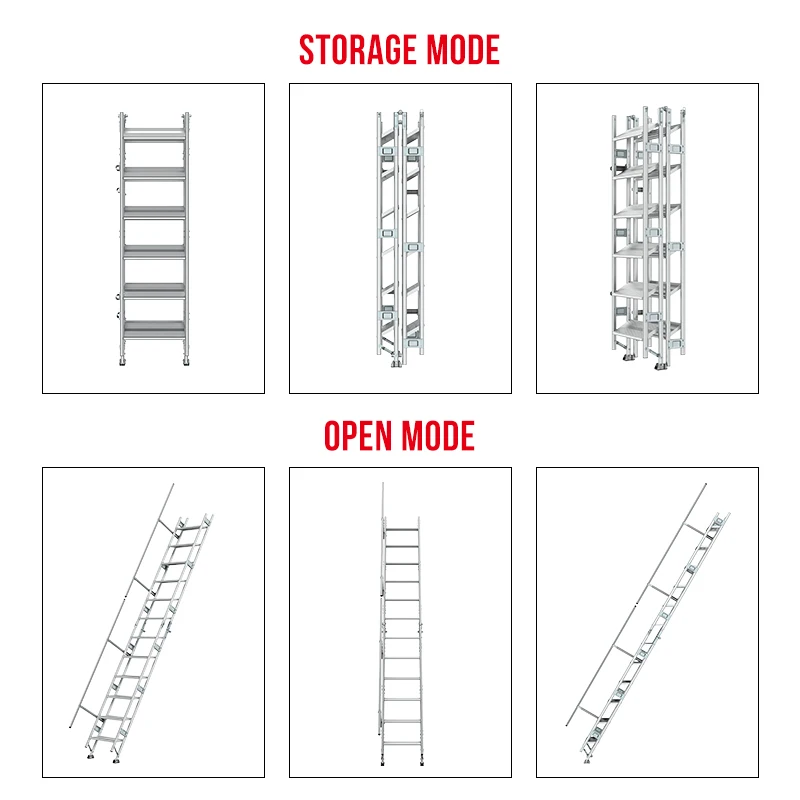 STORAGE MODE

OPEN MODE