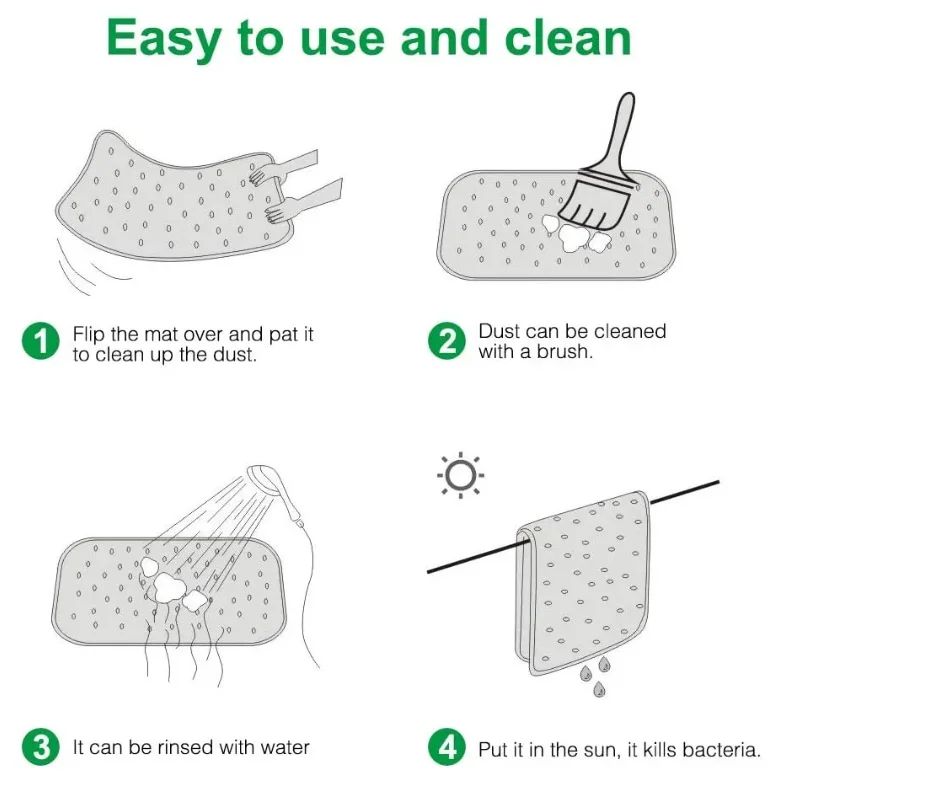 Easy to use and clean

1 Flip the mat over and pat it to clean up the dust.

2 Dust can be cleaned with a brush.

3 It can be rinsed with water

4 Put it in the sun, it kills bacteria.