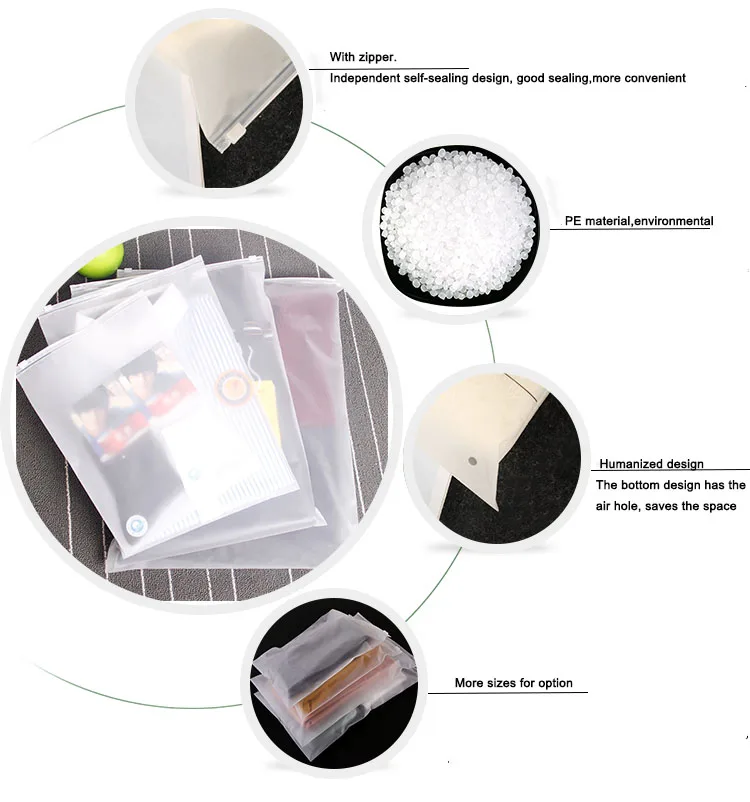 With zipper.
Independent self-sealing design, good sealing,more convenient

PE material,environmental

Humanized design
The bottom design has the air hole, saves the space

More sizes for option