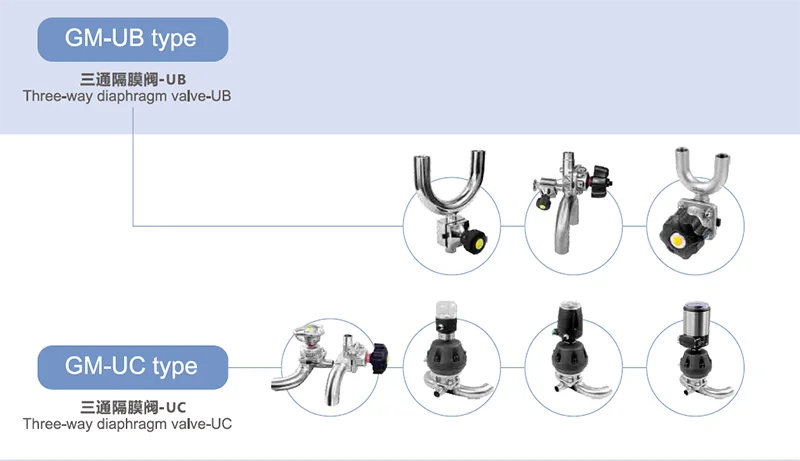 GM-UB type

三通隔膜阀-UB
Three-way diaphragm valve-UB

GM-UC type

三通隔膜阀-UC
Three-way diaphragm valve-UC