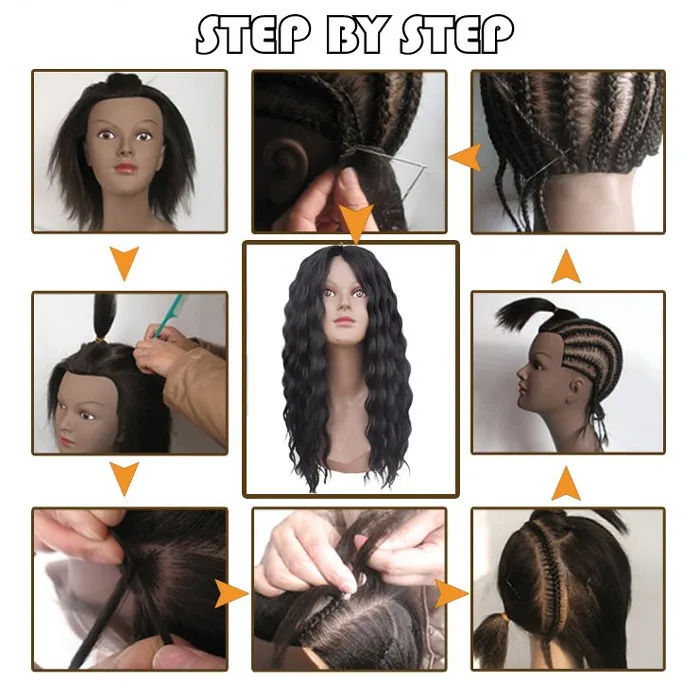 STEP BY STEP