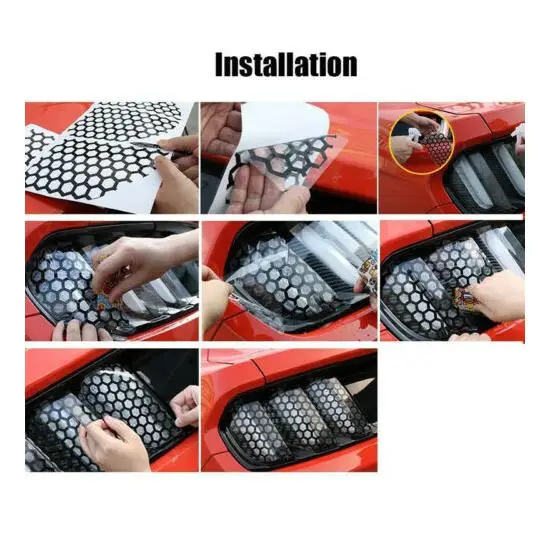 Installation