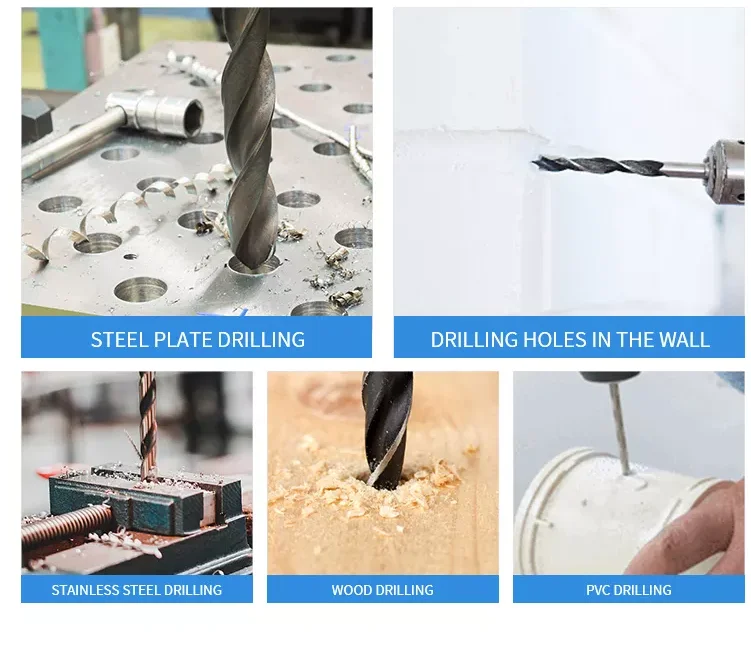 STEEL PLATE DRILLING

DRILLING HOLES IN THE WALL

STAINLESS STEEL DRILLING

WOOD DRILLING

PVC DRILLING