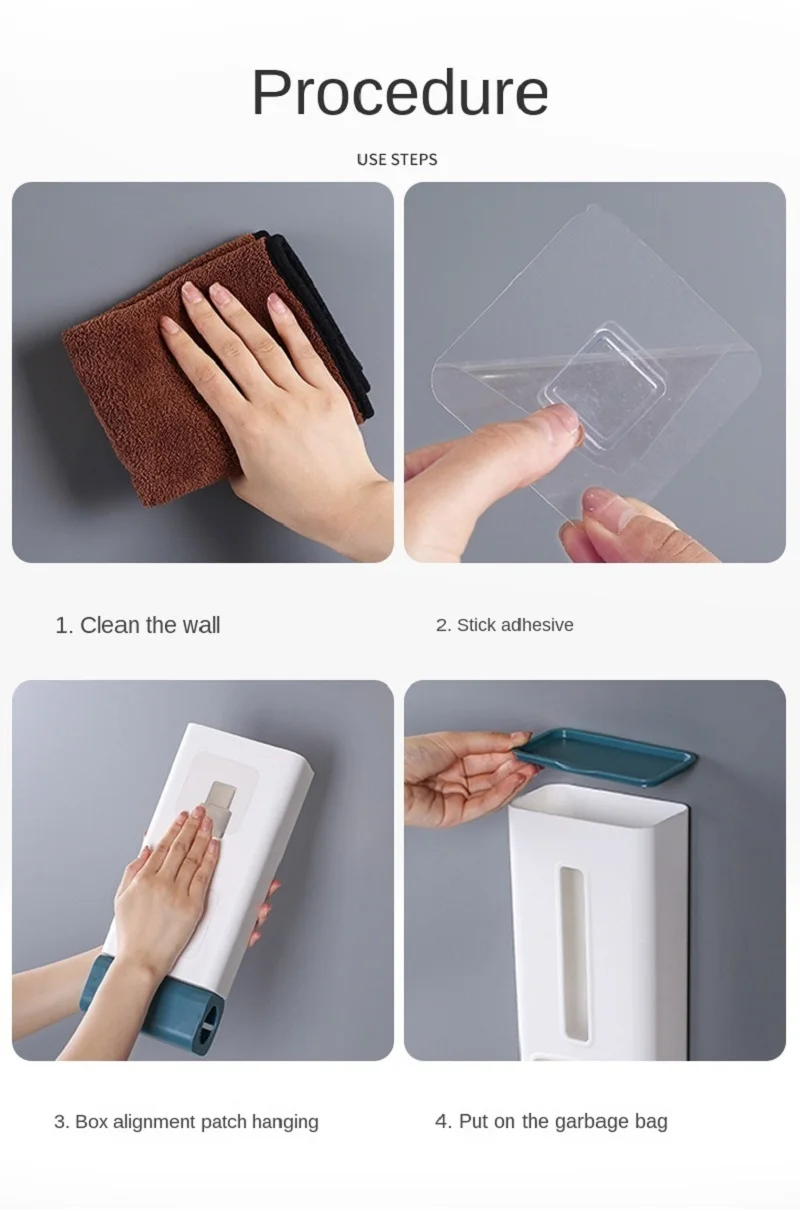 Procedure

USE STEPS

1. Clean the wall

2. Stick adhesive

3. Box alignment patch hanging

4. Put on the garbage bag