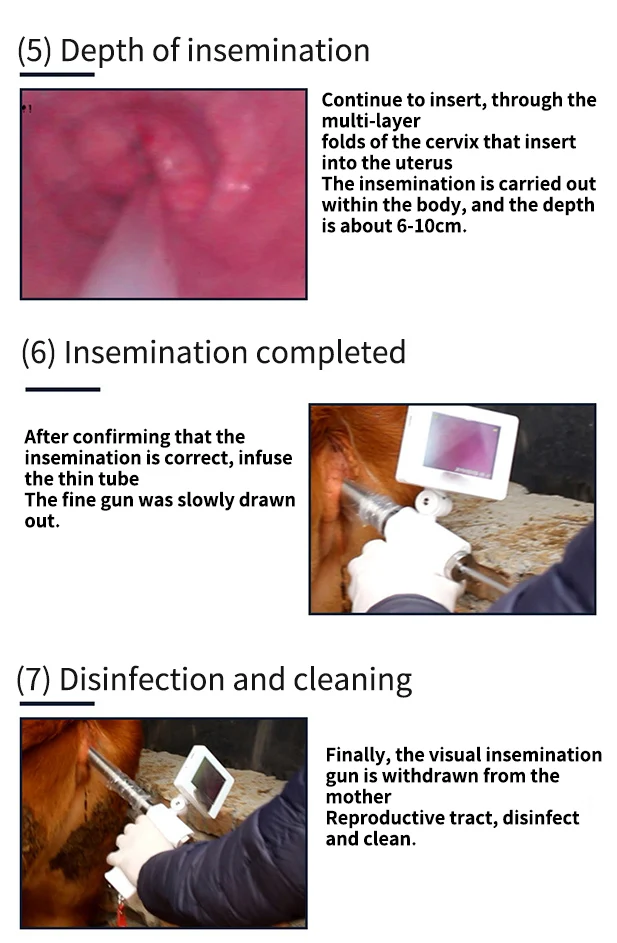 (5) Depth of insemination

Continue to insert, through the multi-layer
folds of the cervix that insert into the uterus
The insemination is carried out within the body, and the depth is about 6-10cm.

(6) Insemination completed

After confirming that the insemination is correct, infuse the thin tube
The fine gun was slowly drawn out.

(7) Disinfection and cleaning

Finally, the visual insemination gun is withdrawn from the mother
Reproductive tract, disinfect and clean.