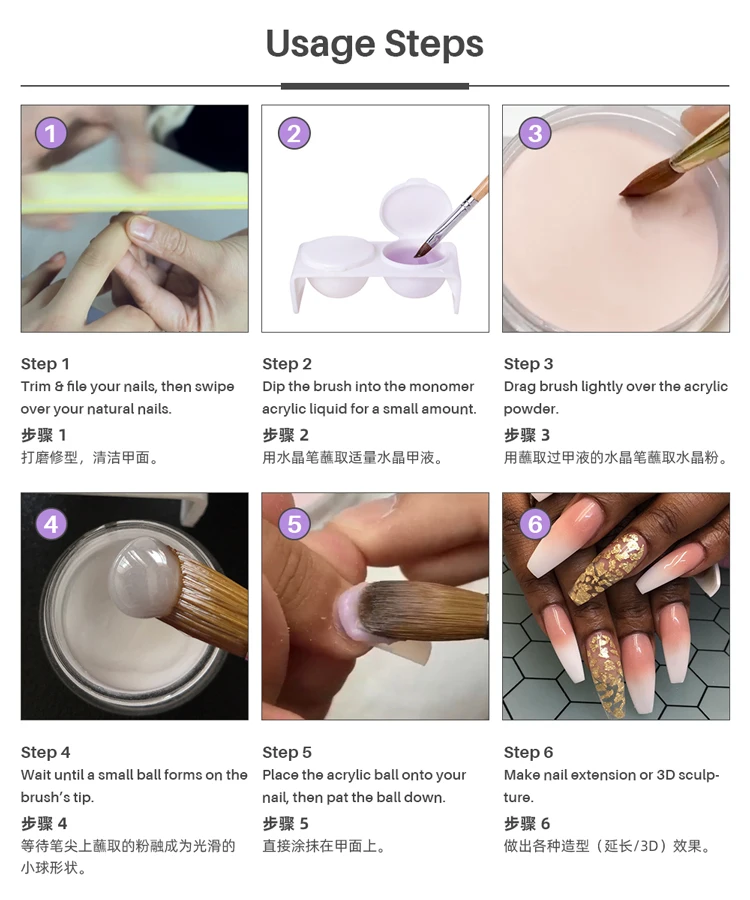 Usage Steps

1

2

3

Step 1
Trim & file your nails, then swipe over your natural nails.
步骤 1
打磨修型，清洁甲面。

Step 2
Dip the brush into the monomer acrylic liquid for a small amount.
步骤 2
用水晶笔蘸取适量水晶甲液。

Step 3
Drag brush lightly over the acrylic powder.
步骤 3
用蘸取过甲液的水晶笔蘸取水晶粉。

4

5

6

Step 4
Wait until a small ball forms on the brush's tip.
步骤 4
等待笔尖上蘸取的粉融成为光滑的小球形状。

Step 5
Place the acrylic ball onto your nail, then pat the ball down.
步骤 5
直接涂抹在甲面上。

Step 6
Make nail extension or 3D sculpture.
步骤 6
做出各种造型（延长/3D）效果。