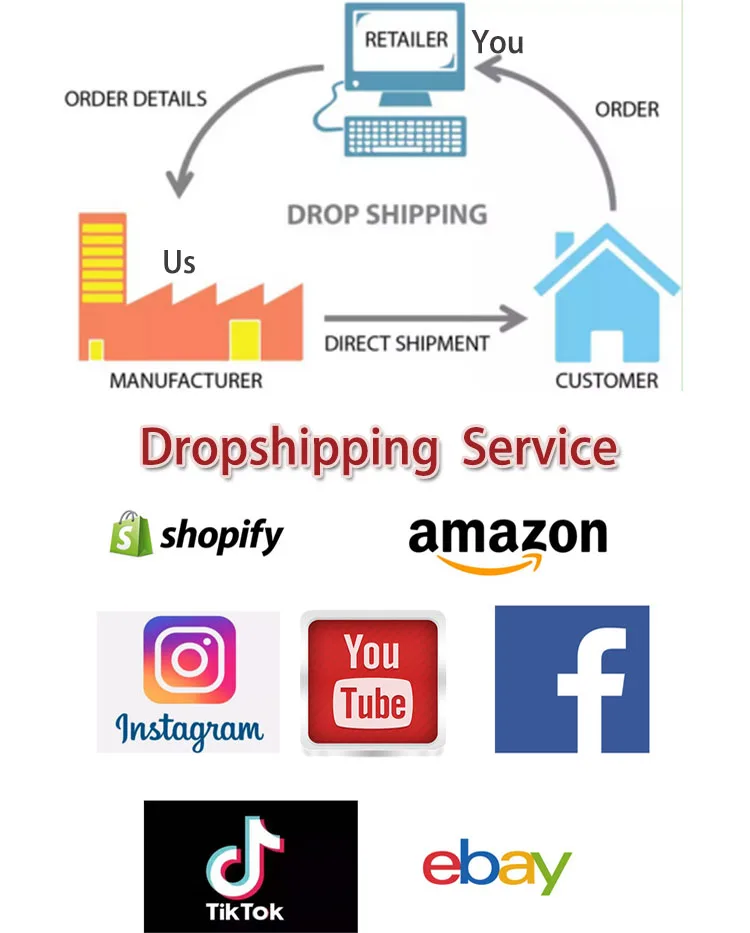 RETAILER You

ORDER DETAILS

ORDER

DROP SHIPPING

Us

DIRECT SHIPMENT

MANUFACTURER

CUSTOMER

Dropshipping Service

shopify

amazon

Instagram

You Tube

f

TikTok

ebay