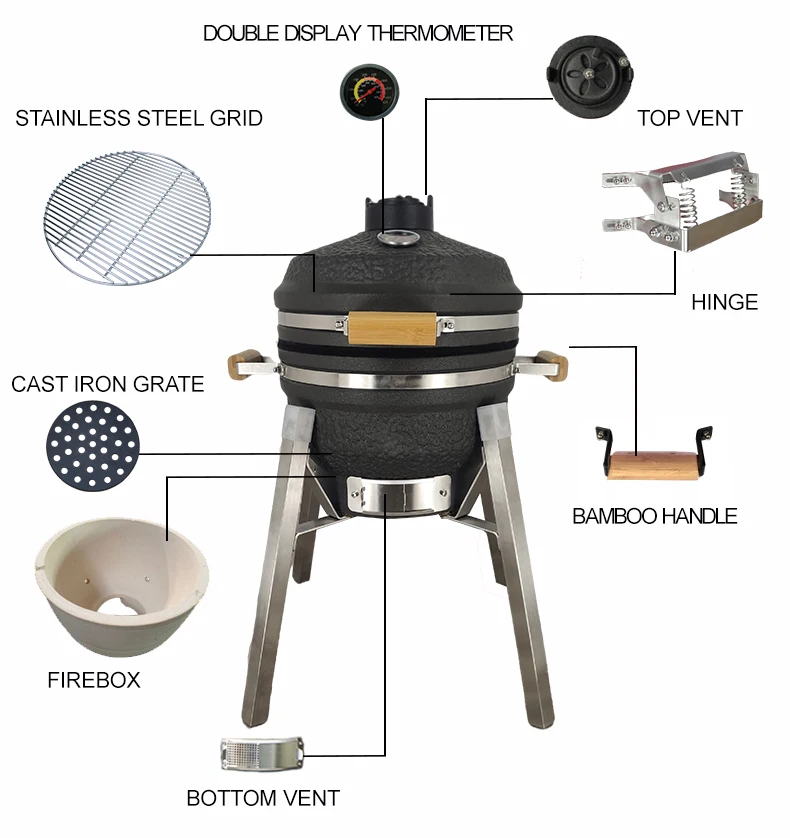 DOUBLE DISPLAY THERMOMETER

STAINLESS STEEL GRID

TOP VENT

HINGE

CAST IRON GRATE

BAMBOO HANDLE

FIREBOX

BOTTOM VENT