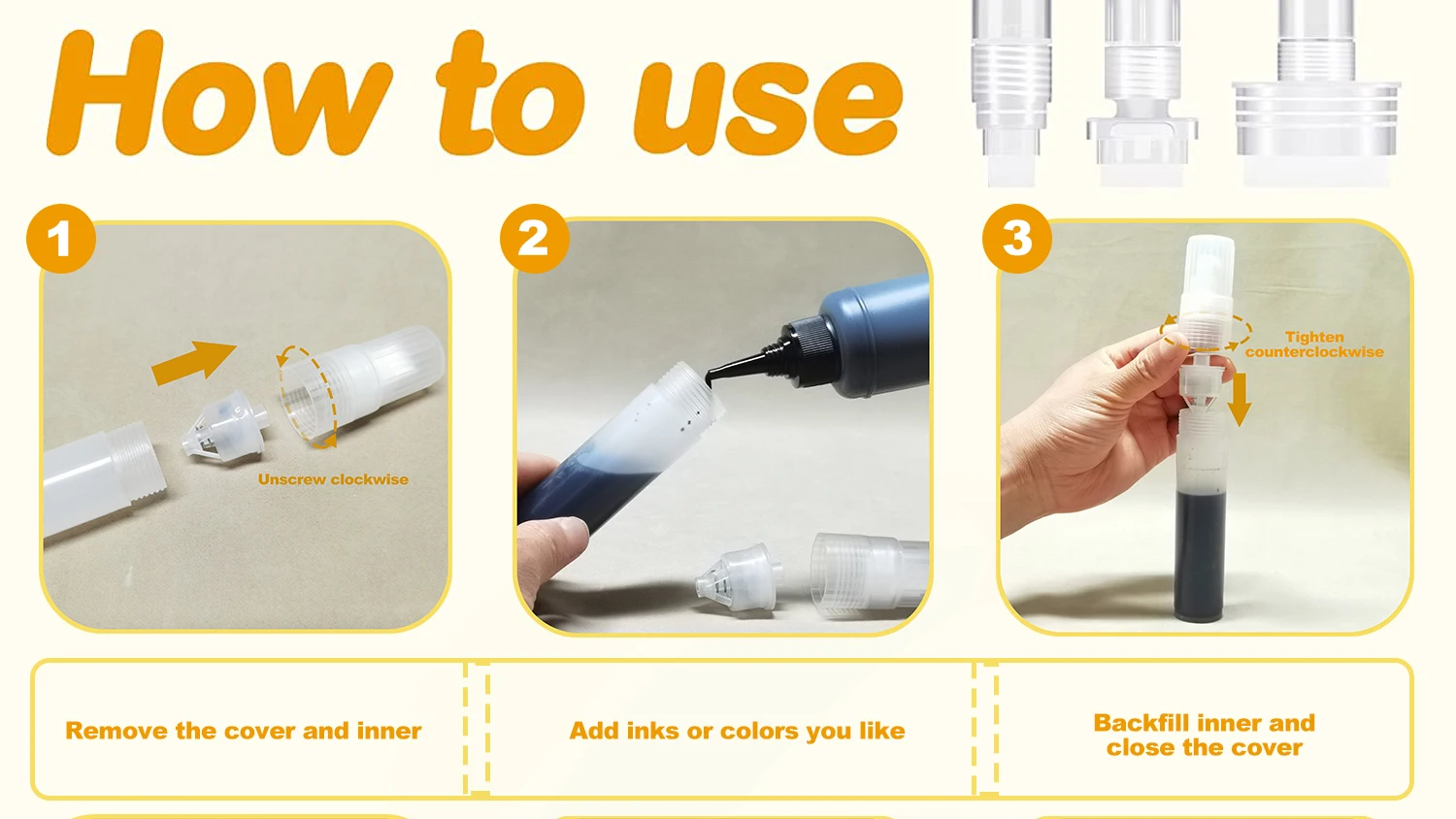 How to use

1

Unscrew clockwise

2

3

Tighten counterclockwise

Remove the cover and inner

Add inks or colors you like

Backfill inner and close the cover