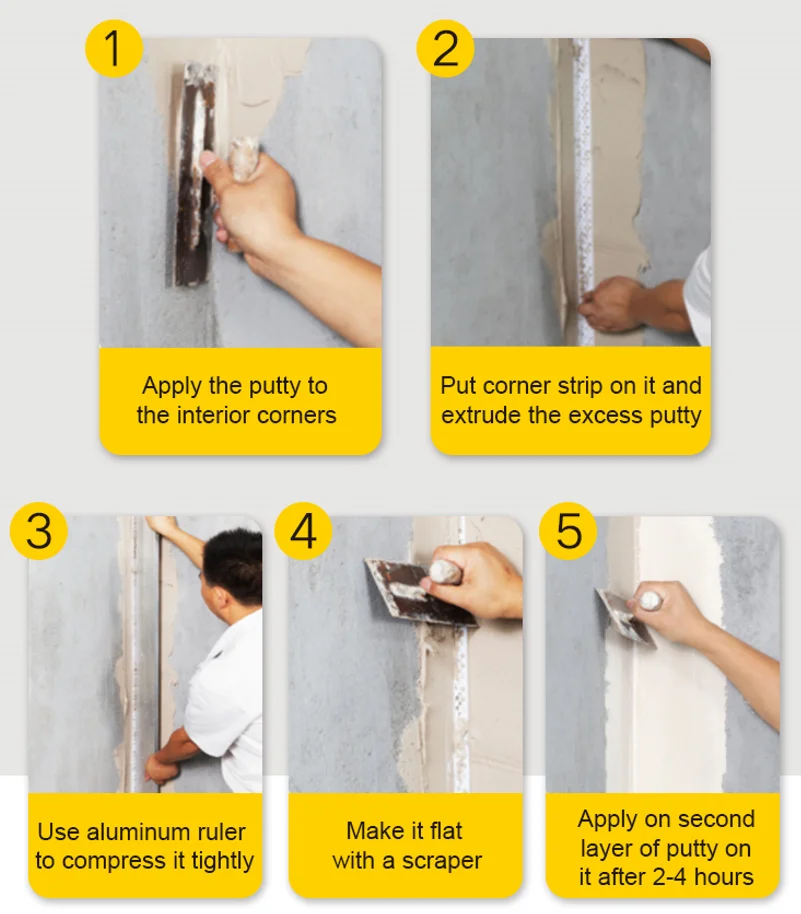 1

Apply the putty to the interior corners

2

Put corner strip on it and extrude the excess putty

3

Use aluminum ruler to compress it tightly

4

Make it flat with a scraper

5

Apply on second layer of putty on it after 2-4 hours