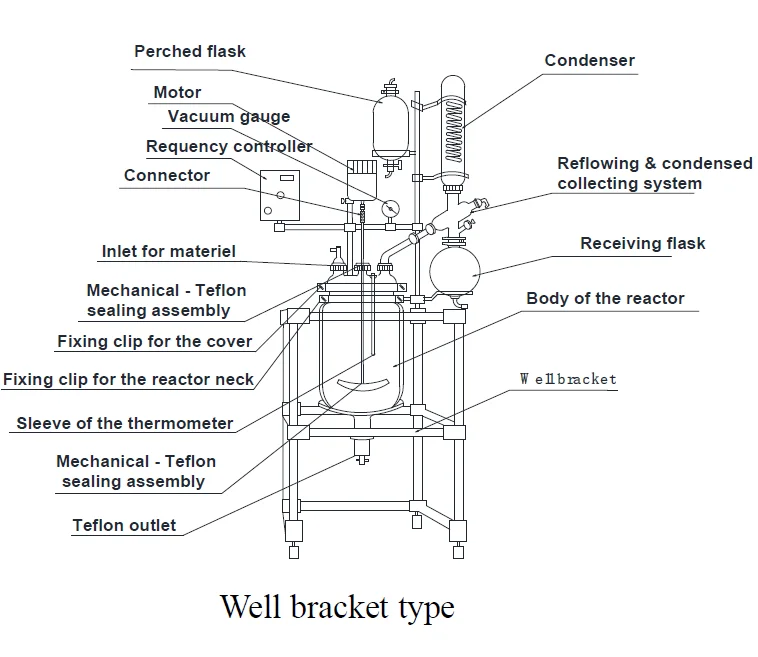 Perched flask
Motor
Vacuum gauge
Requency controller
Connector
Inlet for materiel
Mechanical - Teflon sealing assembly
Fixing clip for the cover
Fixing clip for the reactor neck
Sleeve of the thermometer
Mechanical - Teflon sealing assembly
Teflon outlet
Condenser
Reflowing & condensed collecting system
Receiving flask
Body of the reactor
W ellbracket

Well bracket type