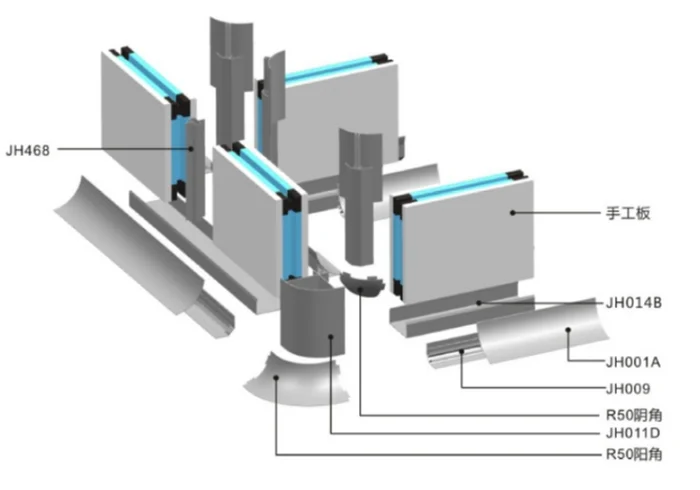 JH468

手工板

JH014B

JH001A

JH009

R50阴角

JH011D

R50阳角