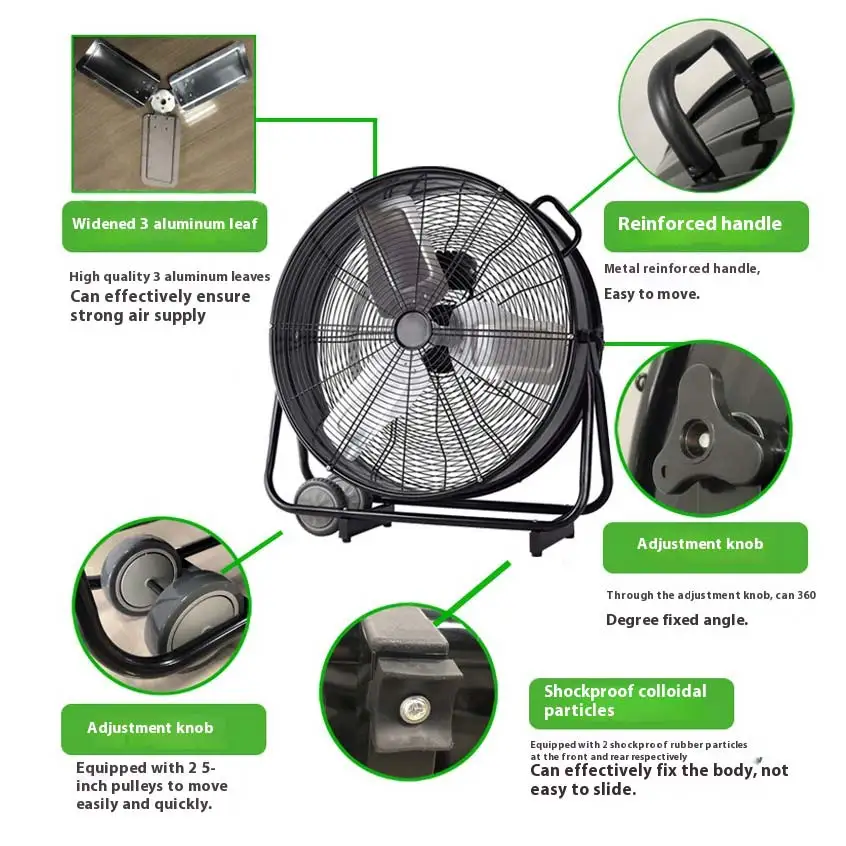 Widened 3 aluminum leaf

High quality 3 aluminum leaves
Can effectively ensure strong air supply

Reinforced handle

Metal reinforced handle,
Easy to move.

Adjustment knob

Through the adjustment knob, can 360
Degree fixed angle.

Adjustment knob

Equipped with 2 5-inch pulleys to move easily and quickly.

Shockproof colloidal particles

Equipped with 2 shockproof rubber particles at the front and rear respectively
Can effectively fix the body, not easy to slide.