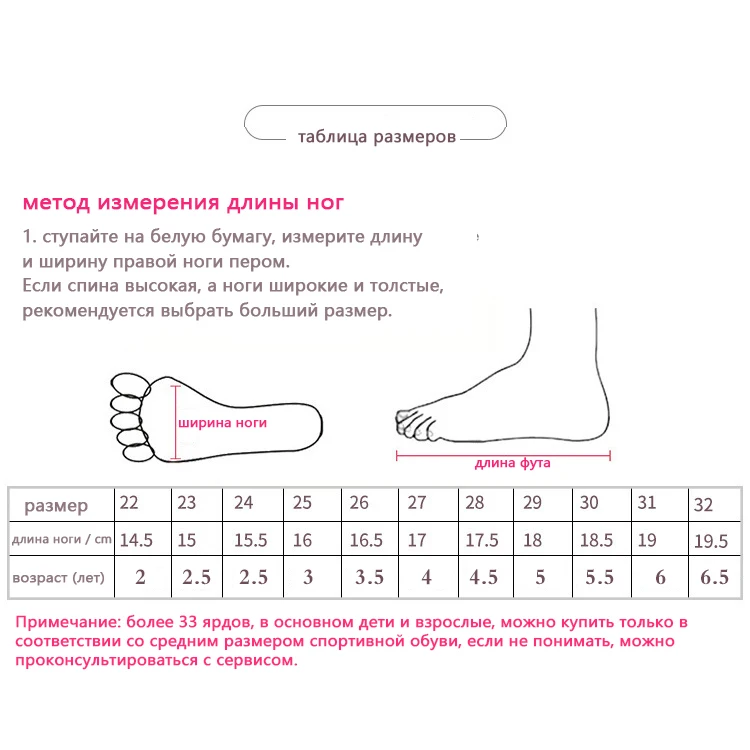 таблица размеров

метод измерения длины ног

1. ступайте на белую бумагу, измерите длину и ширину правой ноги пером.
Если спина высокая, а ноги широкие и толстые, рекомендуется выбрать больший размер.

ширина ноги

длина фута

| размер | 22 | 23 | 24 | 25 | 26 | 27 | 28 | 29 | 30 | 31 | 32 |
|---|---|---|---|---|---|---|---|---|---|---|---|
| длина ноги / cm | 14.5 | 15 | 15.5 | 16 | 16.5 | 17 | 17.5 | 18 | 18.5 | 19 | 19.5 |
| возраст (лет) | 2 | 2.5 | 2.5 | 3 | 3.5 | 4 | 4.5 | 5 | 5.5 | 6 | 6.5 |

Примечание: более 33 ярдов, в основном дети и взрослые, можно купить только в соответствии со средним размером спортивной обуви, если не понимать, можно проконсультироваться с сервисом.