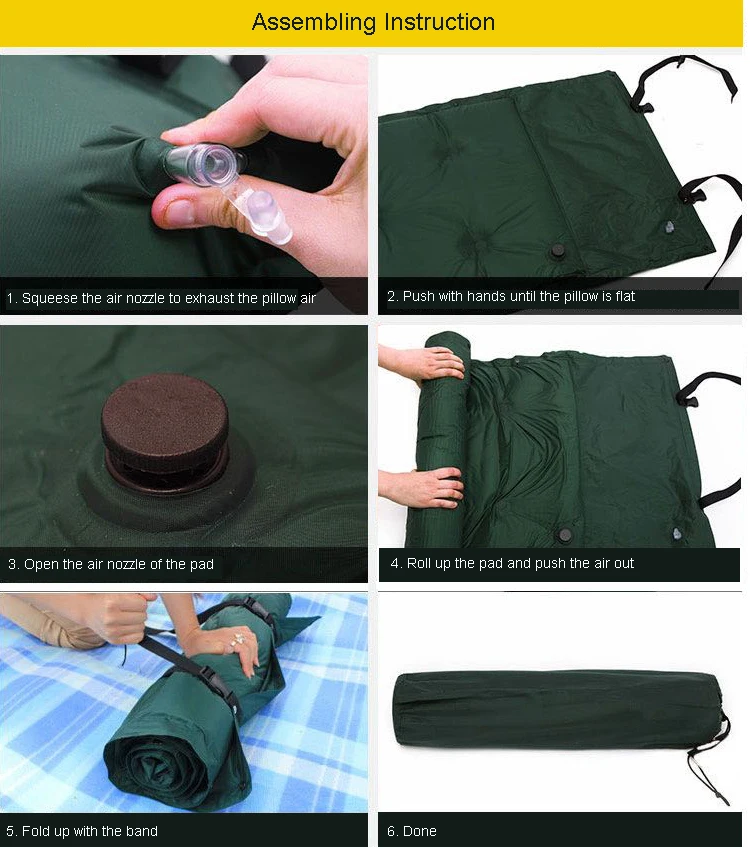 Assembling Instruction

1. Squeese the air nozzle to exhaust the pillow air

2. Push with hands until the pillow is flat

3. Open the air nozzle of the pad

4. Roll up the pad and push the air out

5. Fold up with the band

6. Done