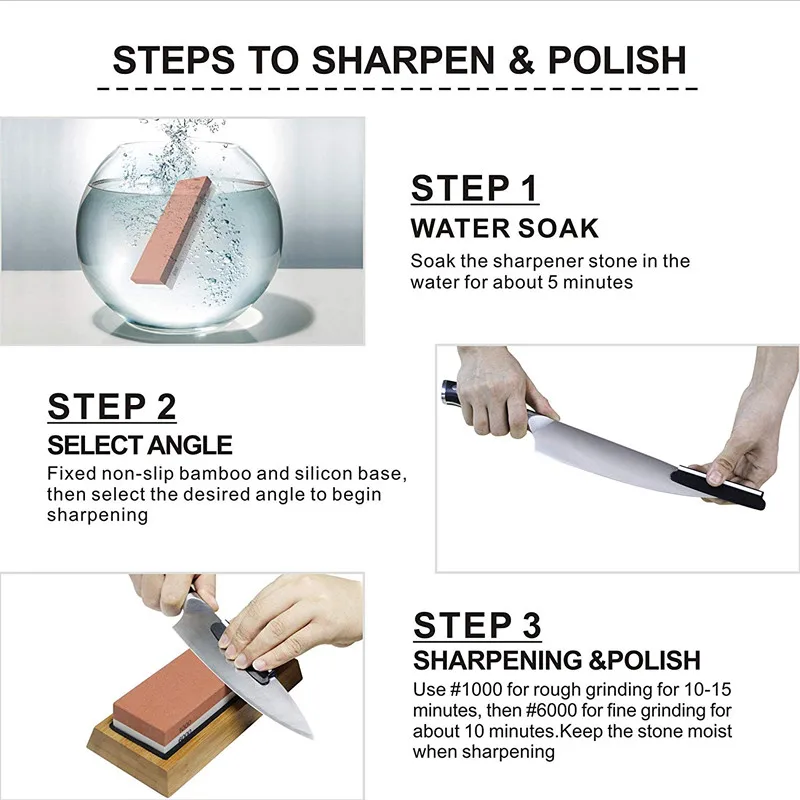 STEPS TO SHARPEN & POLISH

STEP 1
WATER SOAK
Soak the sharpener stone in the water for about 5 minutes

STEP 2
SELECT ANGLE
Fixed non-slip bamboo and silicon base, then select the desired angle to begin sharpening

STEP 3
SHARPENING &POLISH
Use #1000 for rough grinding for 10-15 minutes, then #6000 for fine grinding for about 10 minutes.Keep the stone moist when sharpening