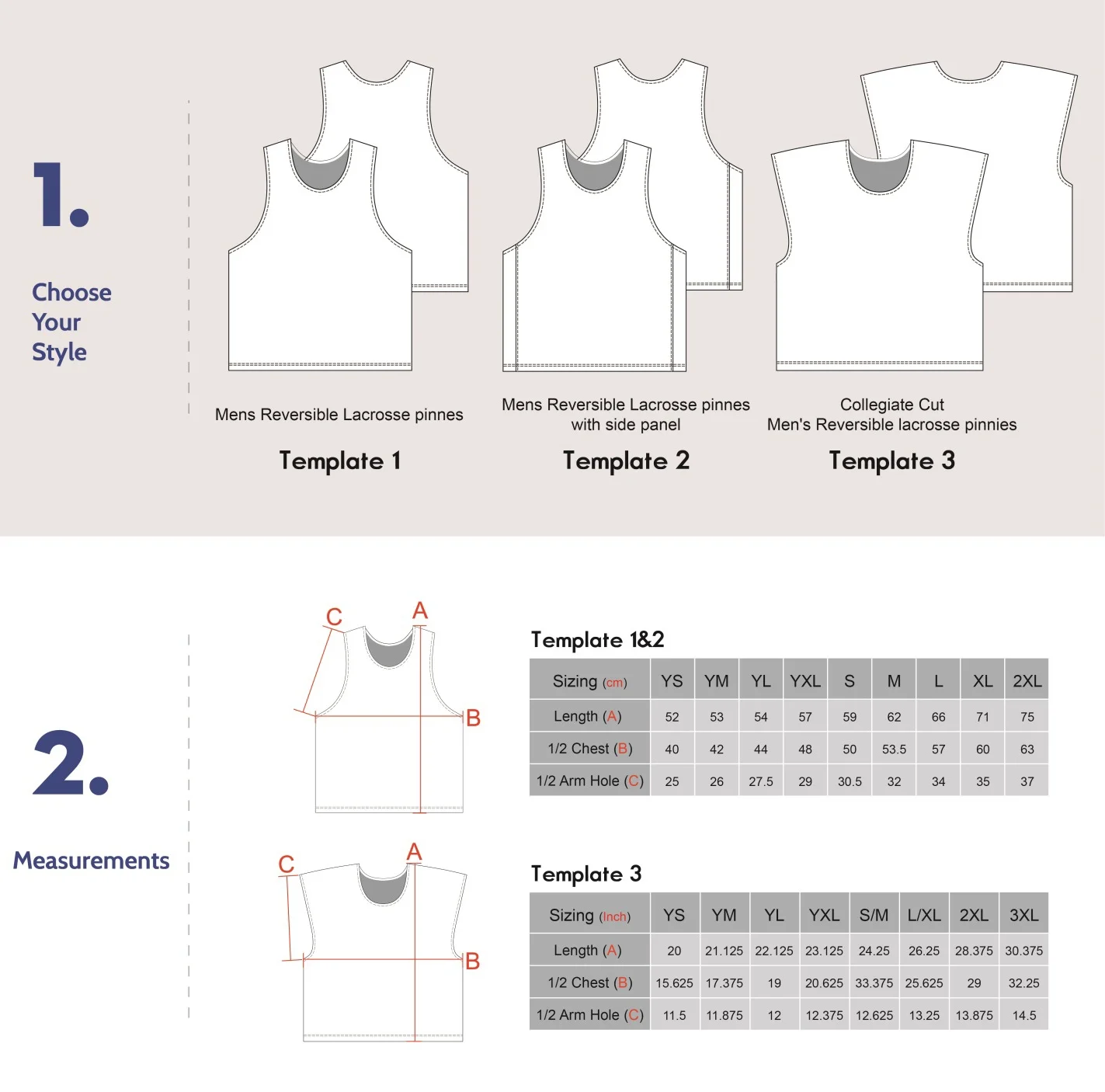 1.

Choose Your Style

Mens Reversible Lacrosse pinnes

Template 1

Mens Reversible Lacrosse pinnes with side panel

Template 2

Collegiate Cut
Men's Reversible lacrosse pinnies

Template 3

2.

Measurements

C A B

C A B

Template 1&2

| Sizing (cm) | YS | YM | YL | YXL | S | M | L | XL | 2XL |
|---|---|---|---|---|---|---|---|---|---|
| Length (A) | 52 | 53 | 54 | 57 | 59 | 62 | 66 | 71 | 75 |
| 1/2 Chest (B) | 40 | 42 | 44 | 48 | 50 | 53.5 | 57 | 60 | 63 |
| 1/2 Arm Hole (C) | 25 | 26 | 27.5 | 29 | 30.5 | 32 | 34 | 35 | 37 |

Template 3

| Sizing (Inch) | YS | YM | YL | YXL | S/M | L/XL | 2XL | 3XL |
|---|---|---|---|---|---|---|---|---|
| Length (A) | 20 | 21.125 | 22.125 | 23.125 | 24.25 | 26.25 | 28.375 | 30.375 |
| 1/2 Chest (B) | 15.625 | 17.375 | 19 | 20.625 | 33.375 | 25.625 | 29 | 32.25 |
| 1/2 Arm Hole (C) | 11.5 | 11.875 | 12 | 12.375 | 12.625 | 13.25 | 13.875 | 14.5 |