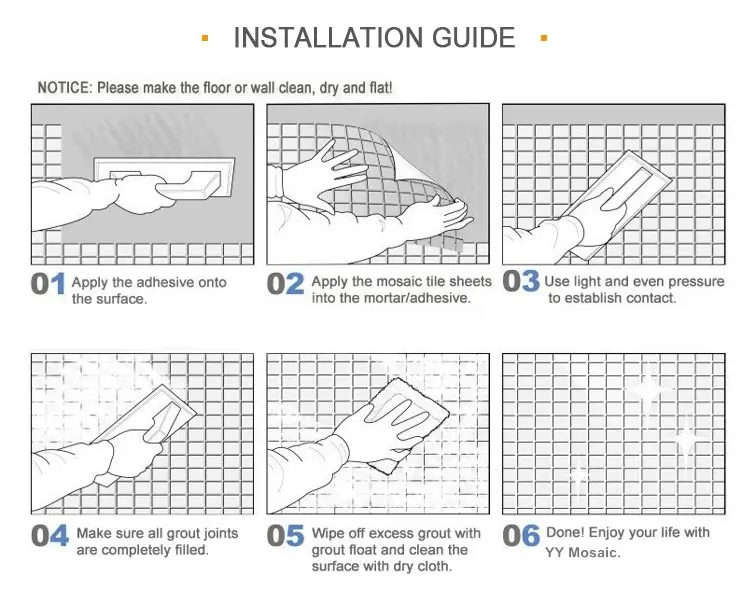 INSTALLATION GUIDE

NOTICE: Please make the floor or wall clean, dry and flat!

01 Apply the adhesive onto the surface.

02 Apply the mosaic tile sheets into the mortar/adhesive.

03 Use light and even pressure to establish contact.

04 Make sure all grout joints are completely filled.

05 Wipe off excess grout with grout float and clean the surface with dry cloth.

06 Done! Enjoy your life with YY Mosaic.