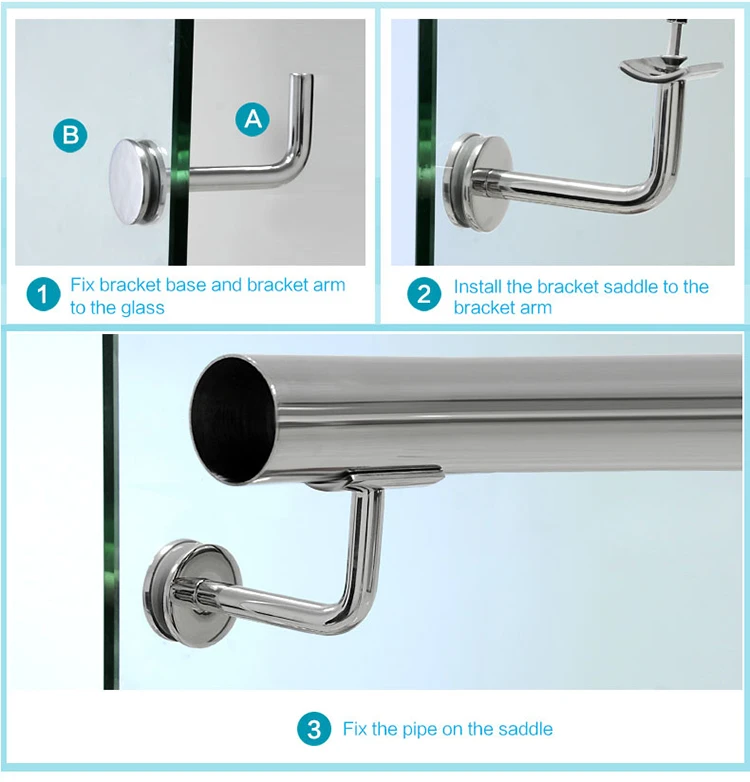 B

A

1 Fix bracket base and bracket arm to the glass

2 Install the bracket saddle to the bracket arm

3 Fix the pipe on the saddle