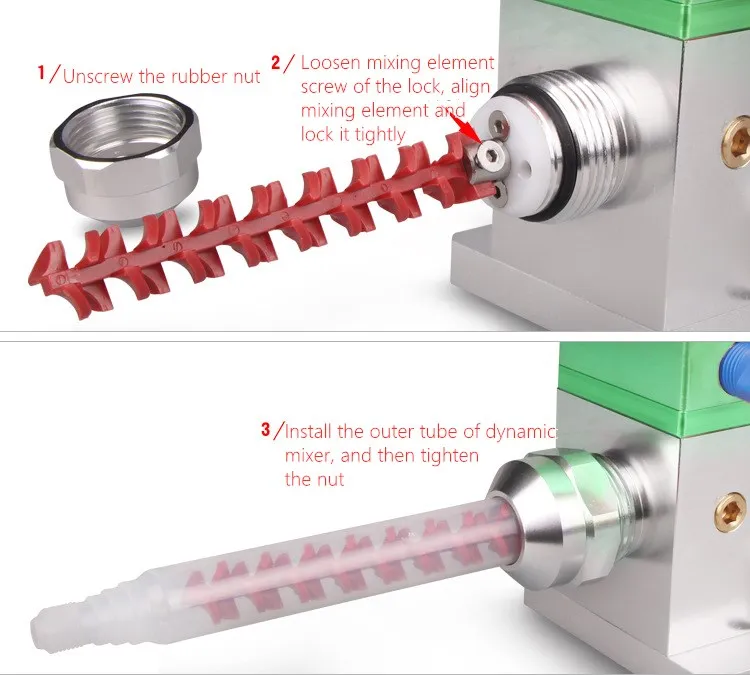 1/Unscrew the rubber nut

2/ Loosen mixing element screw of the lock, align mixing element and lock it tightly

3/Install the outer tube of dynamic mixer, and then tighten the nut