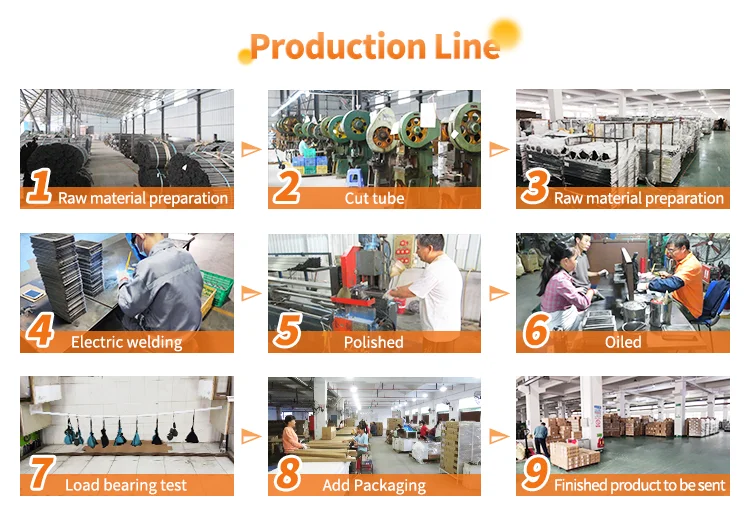 Production Line

1 Raw material preparation

2 Cut tube

3 Raw material preparation

4 Electric welding

5 Polished

6 Oiled

7 Load bearing test

8 Add Packaging

9 Finished product to be sent