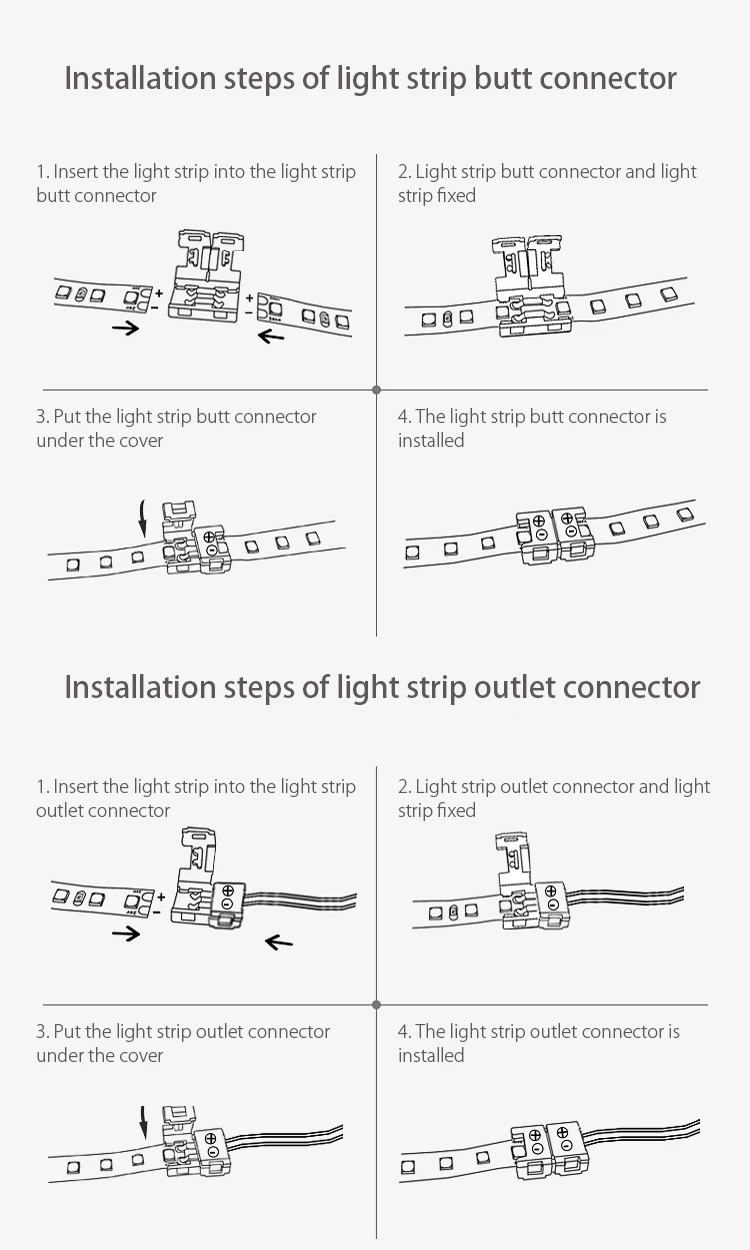 Installation steps of light strip butt connector

1. Insert the light strip into the light strip butt connector

+
-
+
-

2. Light strip butt connector and light strip fixed

3. Put the light strip butt connector under the cover

4. The light strip butt connector is installed

Installation steps of light strip outlet connector

1. Insert the light strip into the light strip outlet connector

+
-

2. Light strip outlet connector and light strip fixed

3. Put the light strip outlet connector under the cover

4. The light strip outlet connector is installed