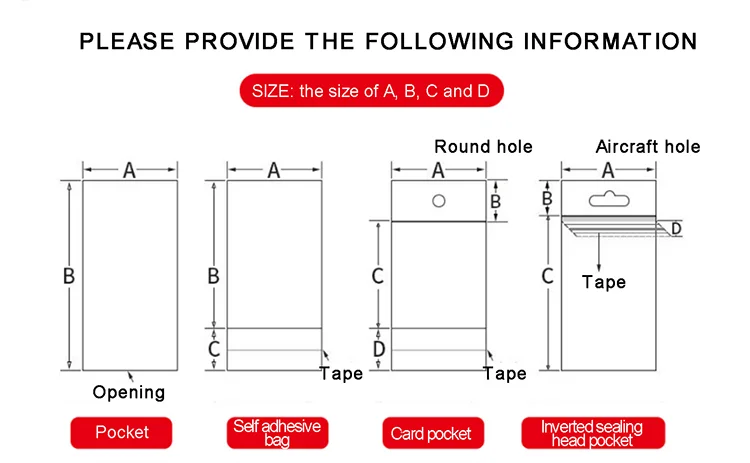 PLEASE PROVIDE THE FOLLOWING INFORMATION

SIZE: the size of A, B, C and D

A
B
Opening
Pocket

A
B
C
Tape
Self adhesive bag

Round hole
A
B
C
D
Tape
Card pocket

Aircraft hole
A
B
D
C
Tape
Inverted sealing head pocket