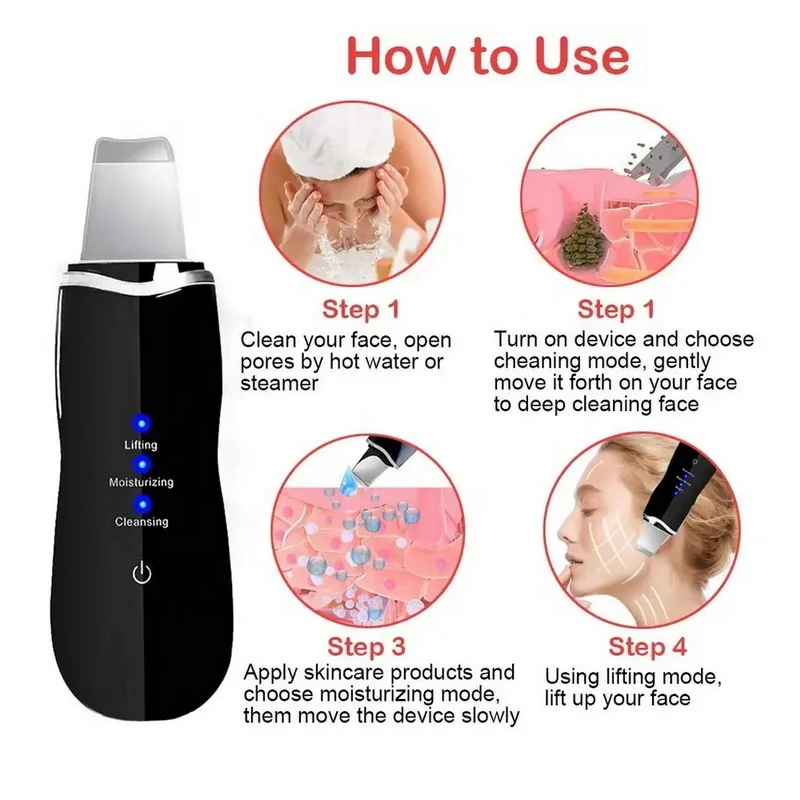 How to Use

Lifting

Moisturizing

Cleansing

Step 1
Clean your face, open pores by hot water or steamer

Step 1
Turn on device and choose cheaning mode, gently move it forth on your face to deep cleaning face

Step 3
Apply skincare products and choose moisturizing mode, them move the device slowly

Step 4
Using lifting mode, lift up your face