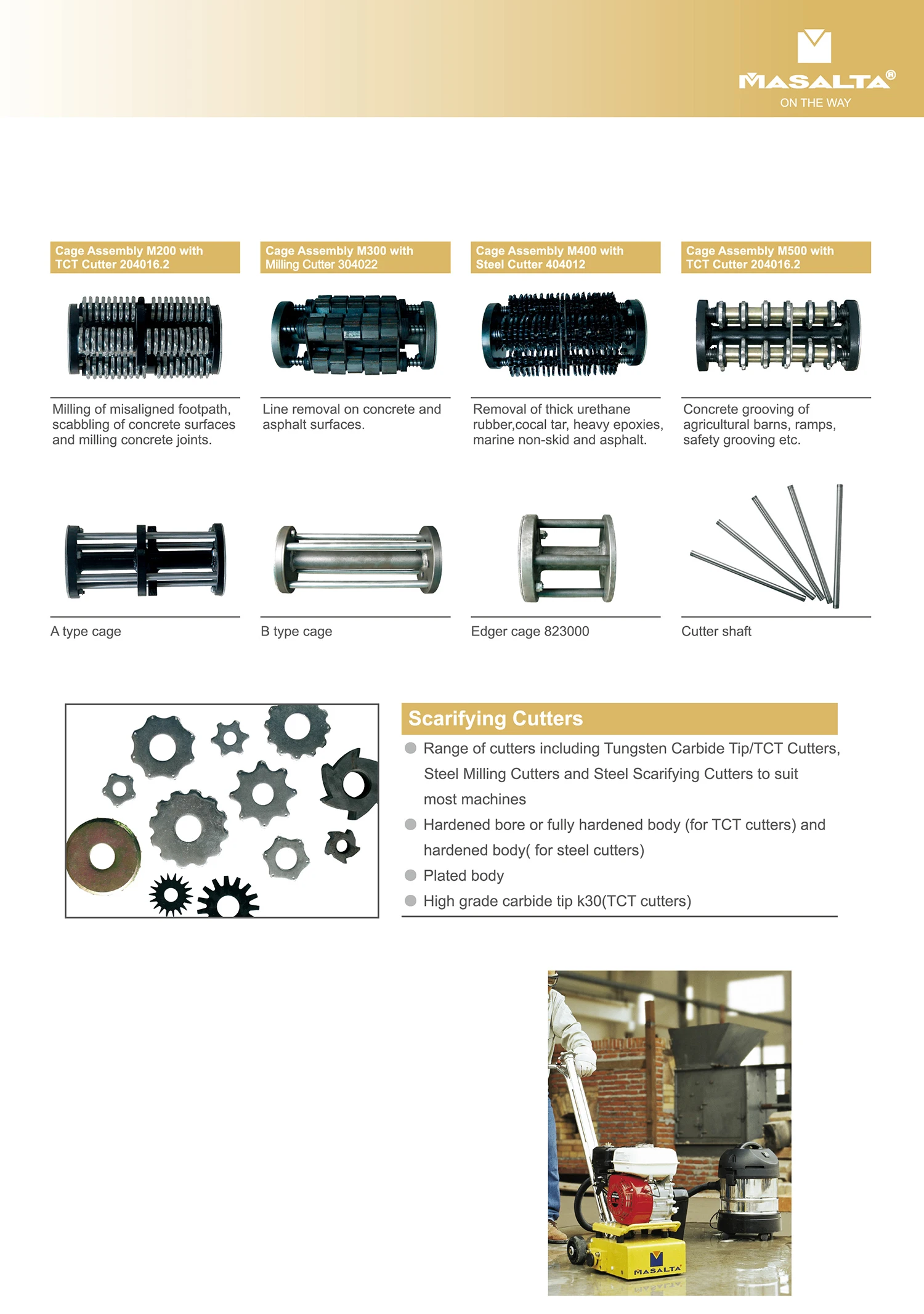 MASALTA®
ON THE WAY

Cage Assembly M200 with TCT Cutter 204016.2

Milling of misaligned footpath, scabbling of concrete surfaces and milling concrete joints.

Cage Assembly M300 with Milling Cutter 304022

Line removal on concrete and asphalt surfaces.

Cage Assembly M400 with Steel Cutter 404012

Removal of thick urethane rubber,cocal tar, heavy epoxies, marine non-skid and asphalt.

Cage Assembly M500 with TCT Cutter 204016.2

Concrete grooving of agricultural barns, ramps, safety grooving etc.

A type cage

B type cage

Edger cage 823000

Cutter shaft

Scarifying Cutters

Range of cutters including Tungsten Carbide Tip/TCT Cutters, Steel Milling Cutters and Steel Scarifying Cutters to suit most machines

Hardened bore or fully hardened body (for TCT cutters) and hardened body( for steel cutters)

Plated body

High grade carbide tip k30(TCT cutters)

MASALTA