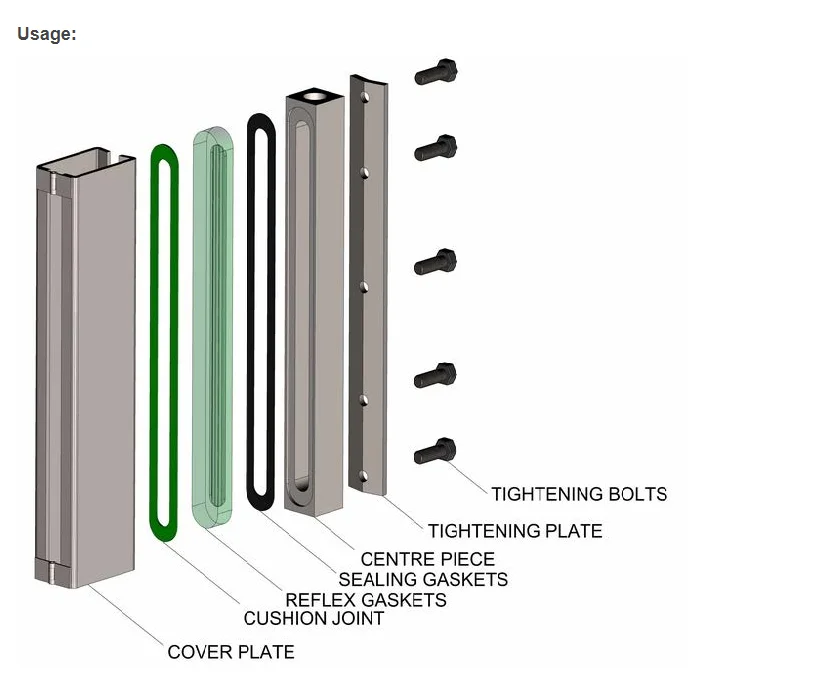 Usage:

TIGHTENING BOLTS
TIGHTENING PLATE
CENTRE PIECE
SEALING GASKETS
REFLEX GASKETS
CUSHION JOINT
COVER PLATE