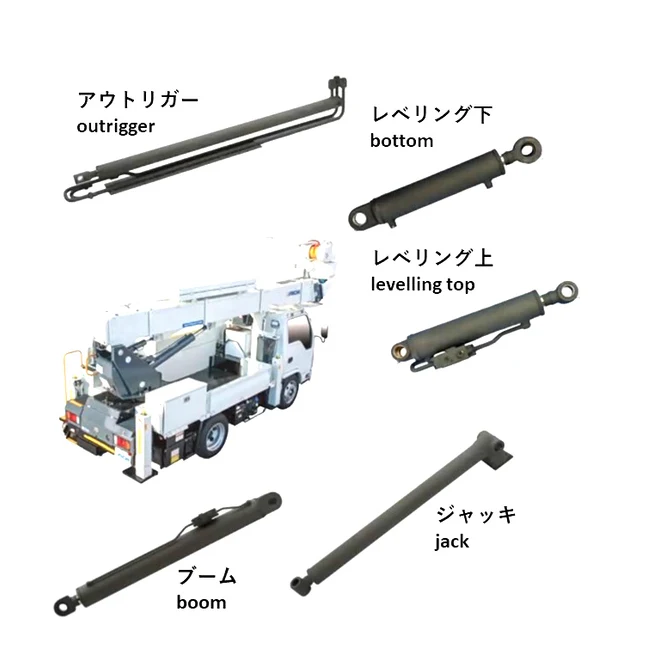 アウトリガー
outrigger

レベリング下
bottom

レベリング上
levelling top

ジャッキ
jack

ブーム
boom