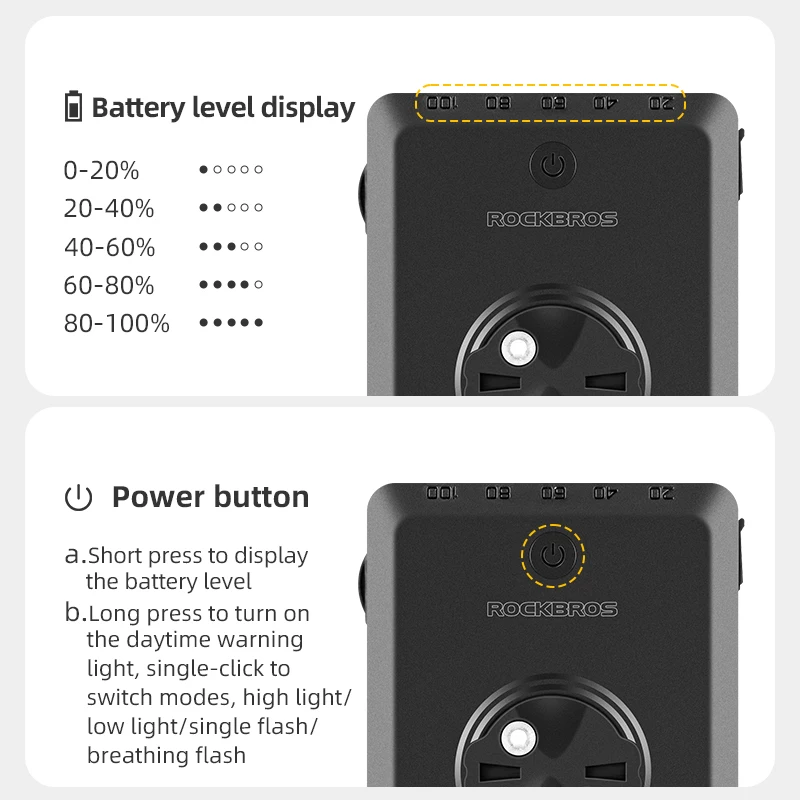 Battery level display

0-20% ●○○○○
20-40% ●●○○○
40-60% ●●●○○
60-80% ●●●●○
80-100% ●●●●●

100 80 60 40 20

ROCKBROS

Power button

a.Short press to display the battery level
b.Long press to turn on the daytime warning light, single-click to switch modes, high light/ low light/single flash/ breathing flash

100 80 60 40 20

ROCKBROS