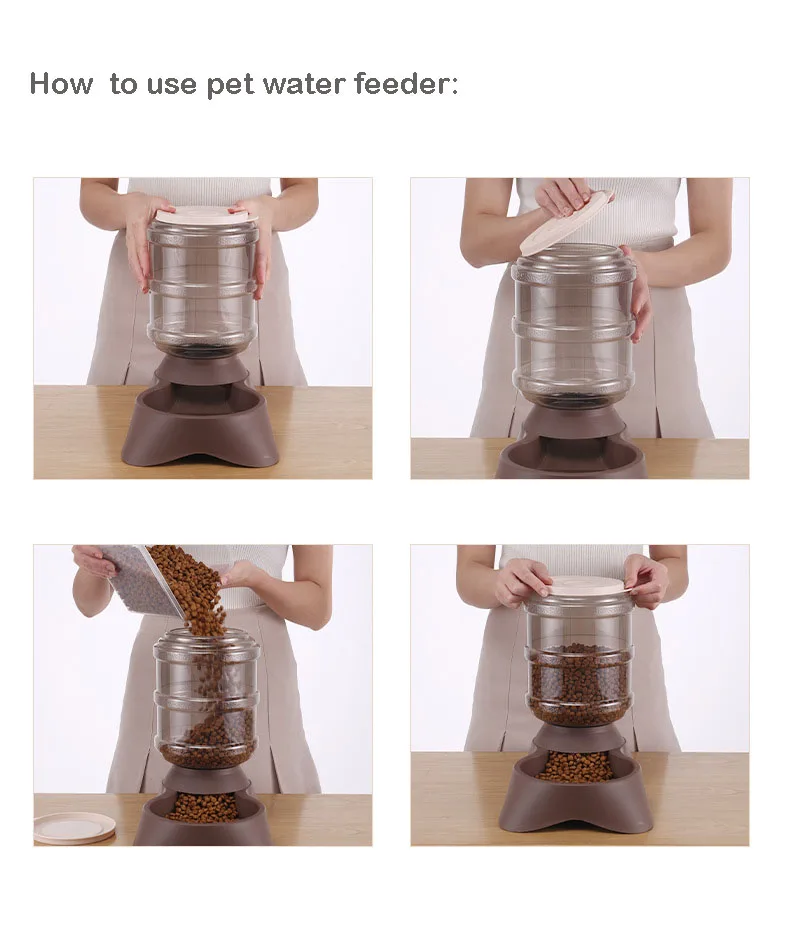 How  to use pet water feeder: