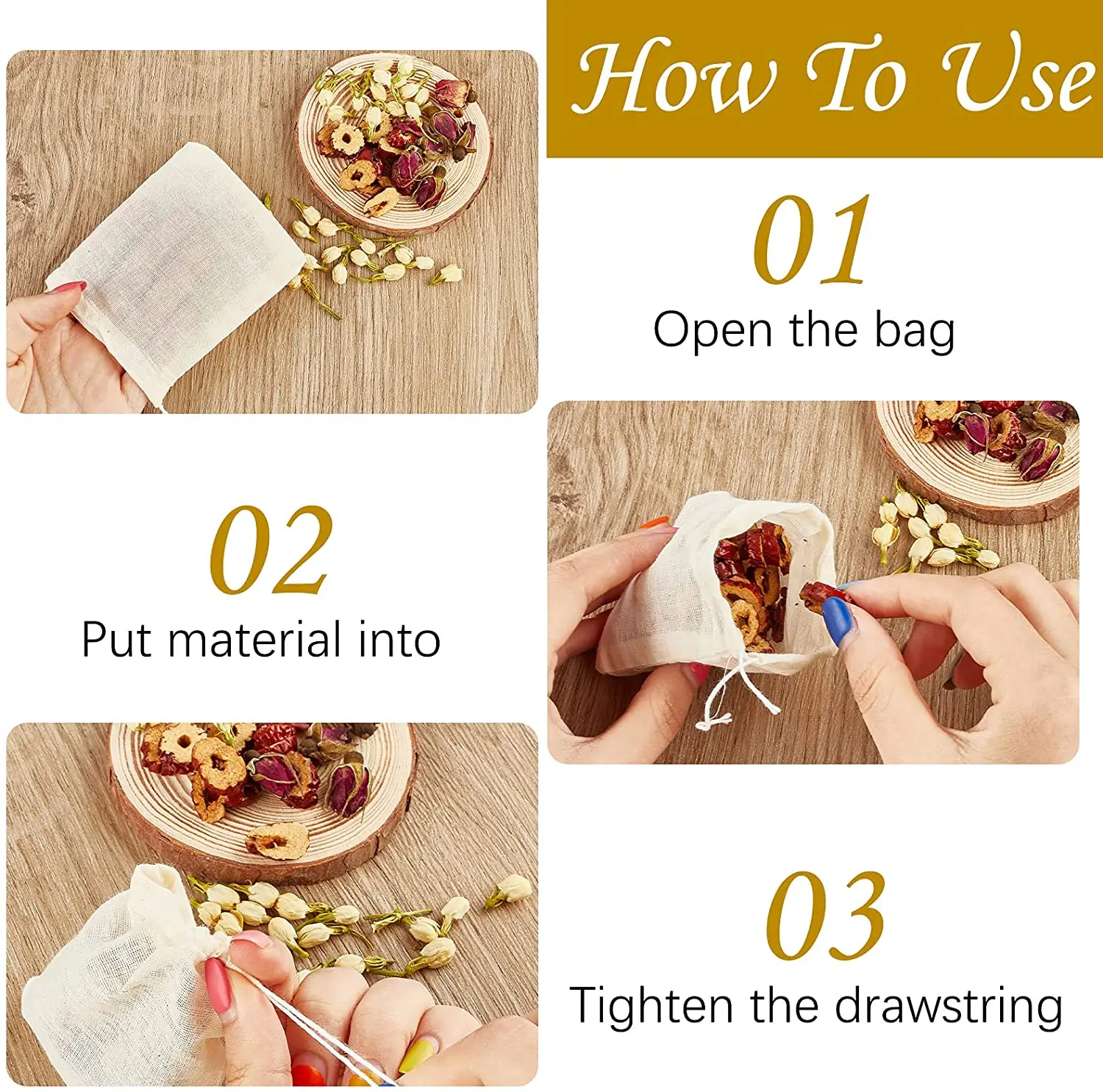 How To Use

01

Open the bag

02

Put material into

03

Tighten the drawstring