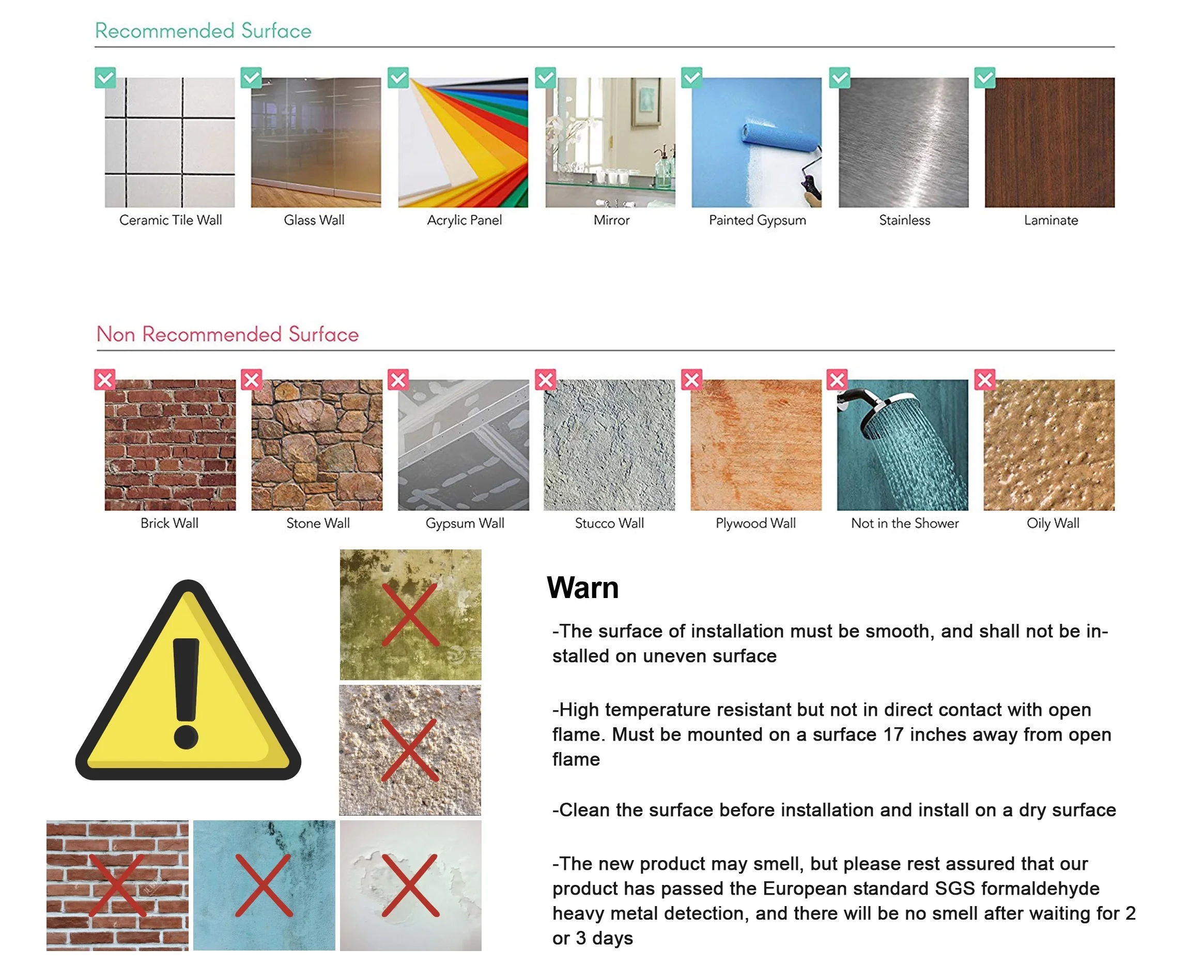 Recommended Surface

Ceramic Tile Wall

Glass Wall

Acrylic Panel

Mirror

Painted Gypsum

Stainless

Laminate

Non Recommended Surface

Brick Wall

Stone Wall

Gypsum Wall

Stucco Wall

Plywood Wall

Not in the Shower

Oily Wall

Warn

-The surface of installation must be smooth, and shall not be installed on uneven surface

-High temperature resistant but not in direct contact with open flame. Must be mounted on a surface 17 inches away from open flame

-Clean the surface before installation and install on a dry surface

-The new product may smell, but please rest assured that our product has passed the European standard SGS formaldehyde heavy metal detection, and there will be no smell after waiting for 2 or 3 days