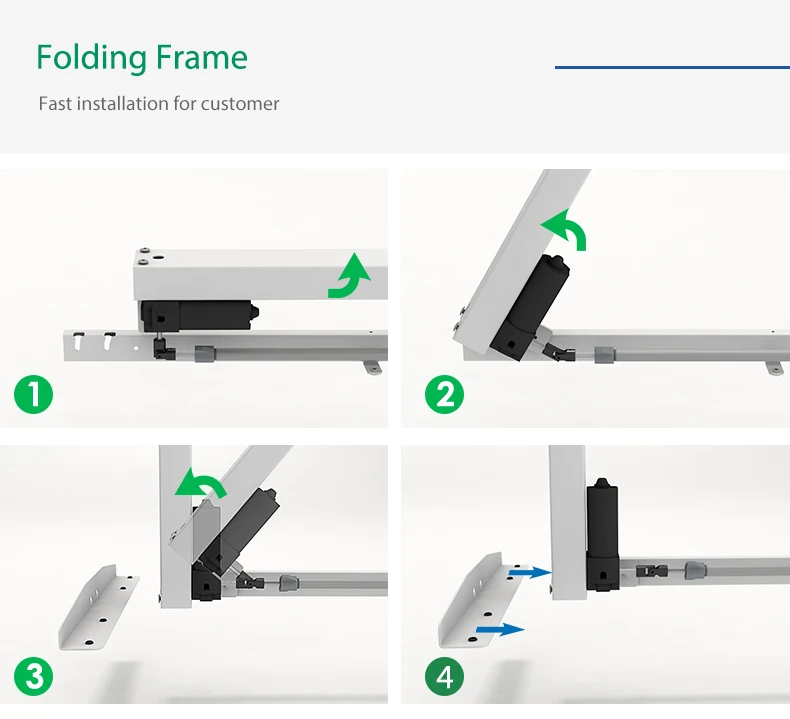 Folding Frame

Fast installation for customer

1

2

3

4