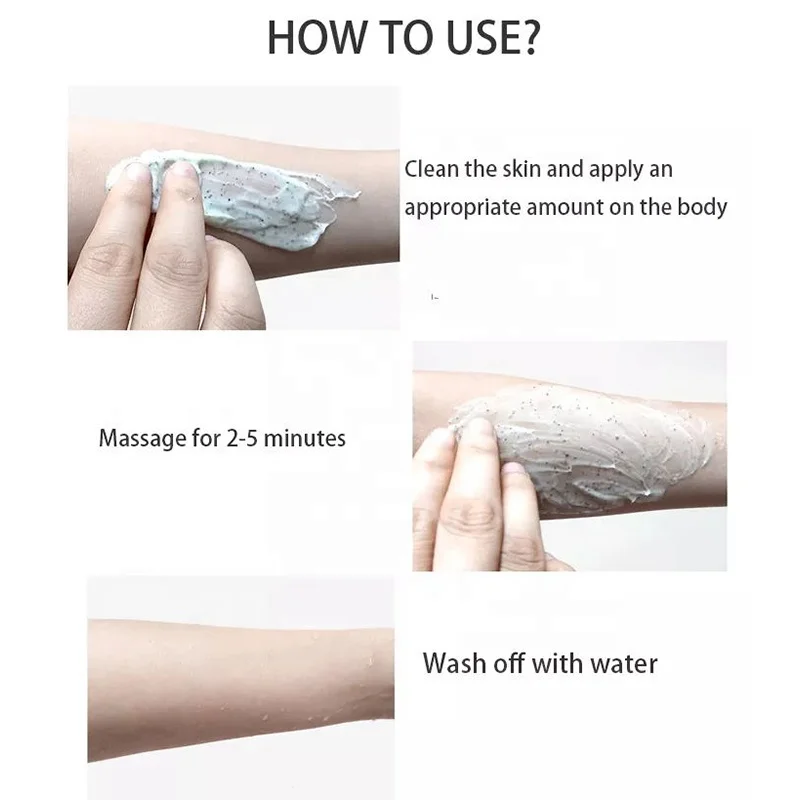 HOW TO USE?

Clean the skin and apply an appropriate amount on the body

Massage for 2-5 minutes

Wash off with water